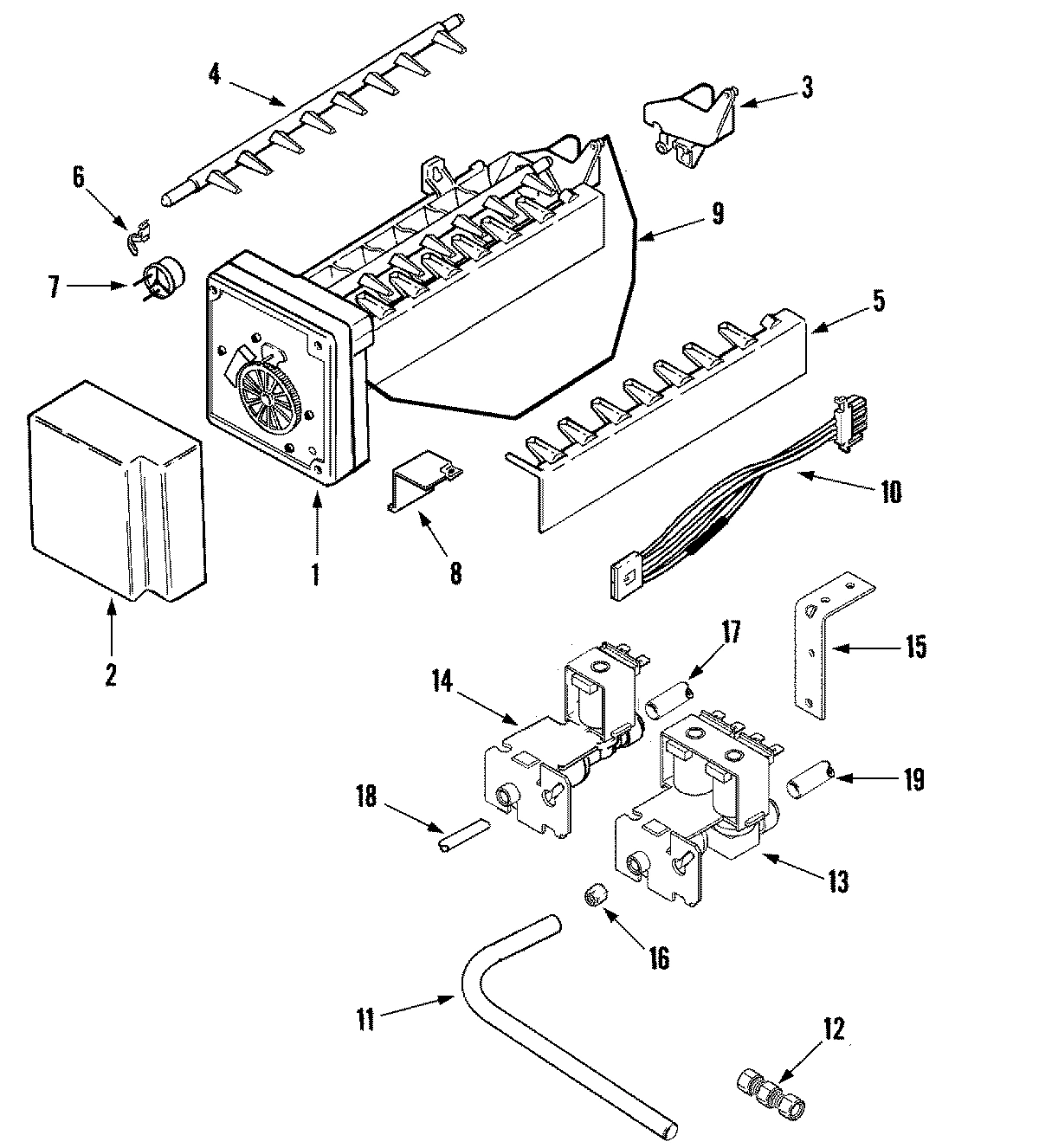 4
3
6
9
7
5
10
1
8
2
17
15
14
19
18
13
16
11
12