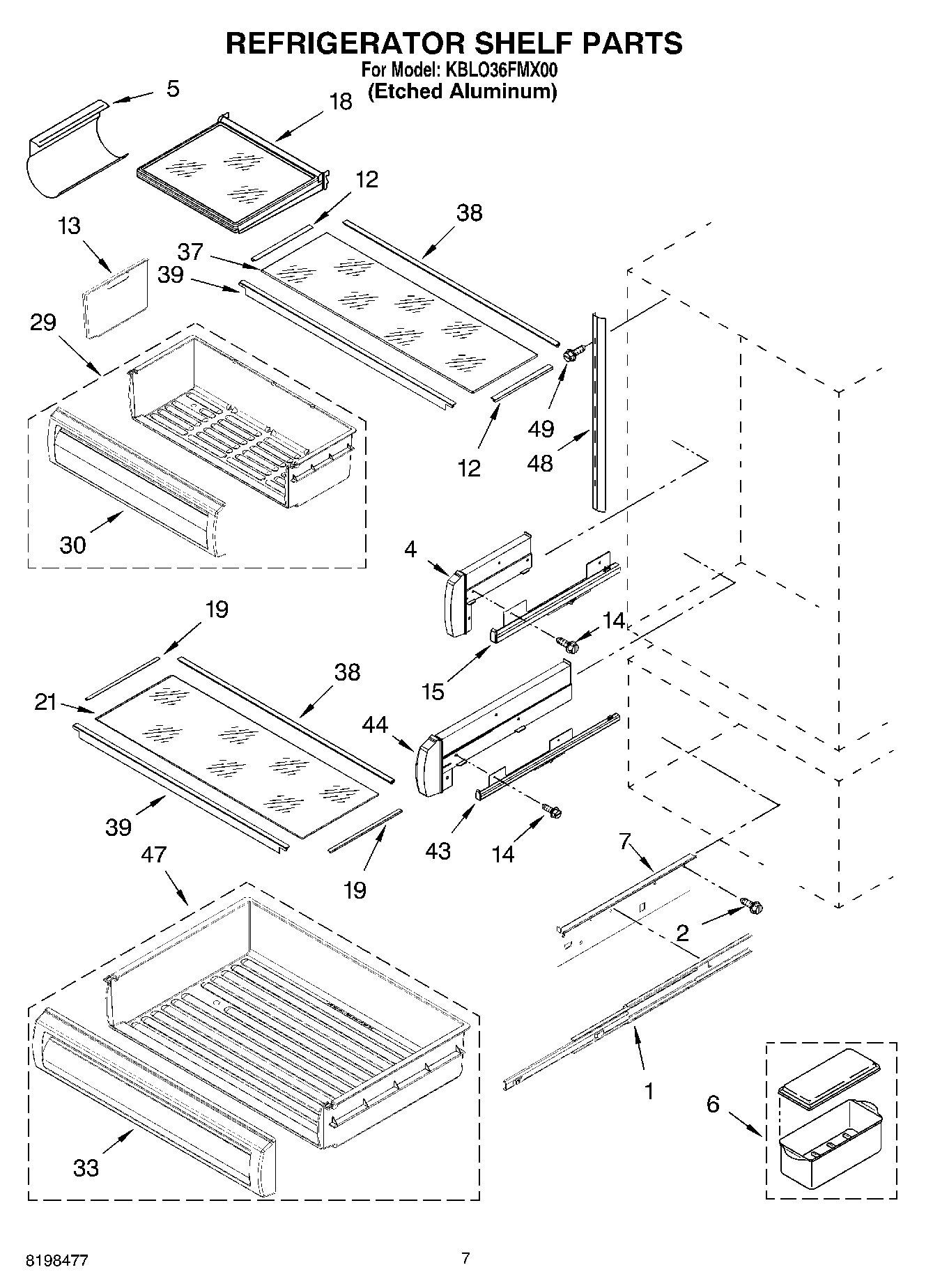 REFRIGERATOR SHELF PARTS

For Model: KBLO36FMX00

(Etched Aluminum)

5

18

12

13

38

37

39

29

49

48

12

30

4

14

15

19

38

21

44

39

43

14

19

47

7

2

1

6

33

8198477

7