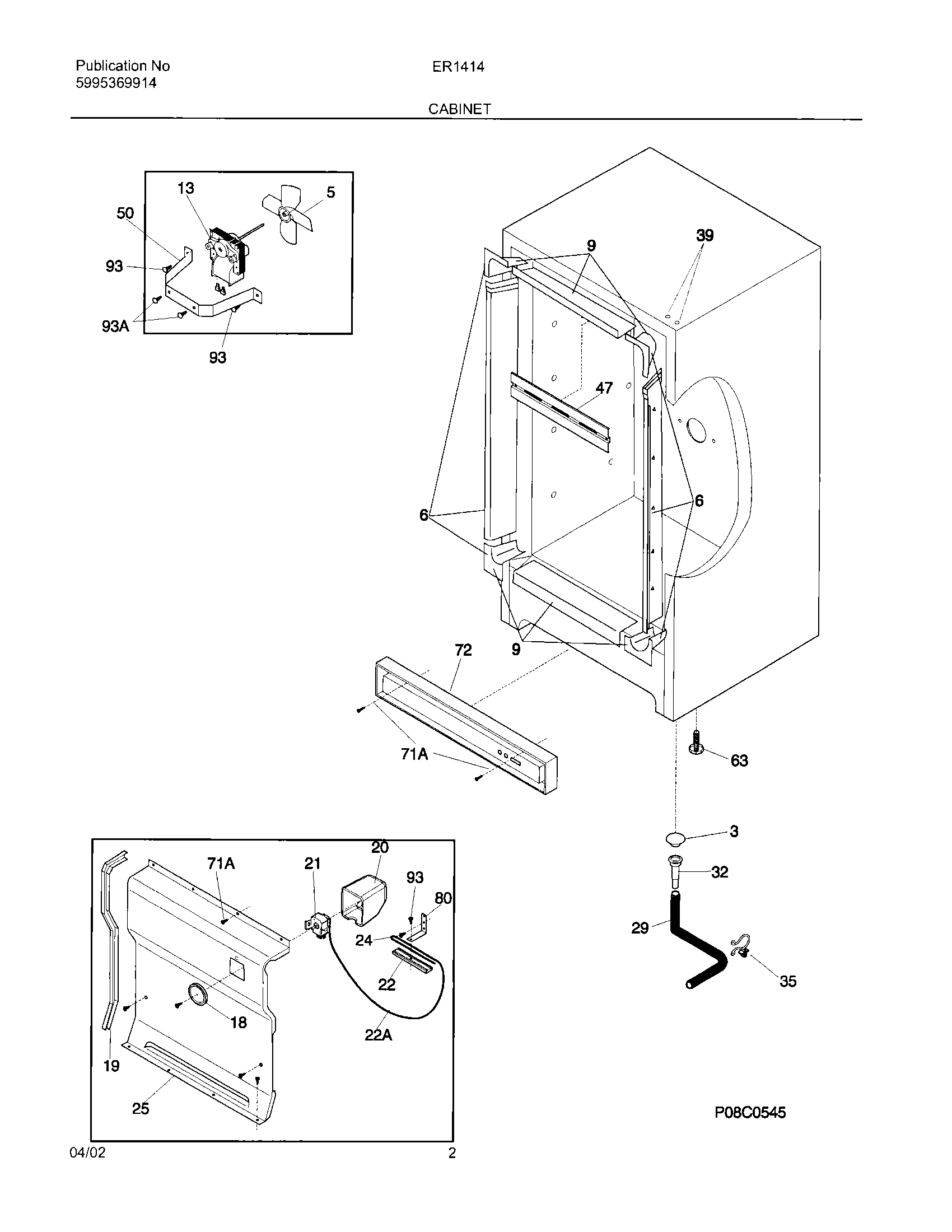 Publication No
5995369914

ER1414

CABINET

13
5
50
93
93A
93

9
39
47
6
6
9
72
71A
63
3
32
29
35

71A
21
20
93
80
24
22
22A
18
19
25

P08C0545

04/02

2