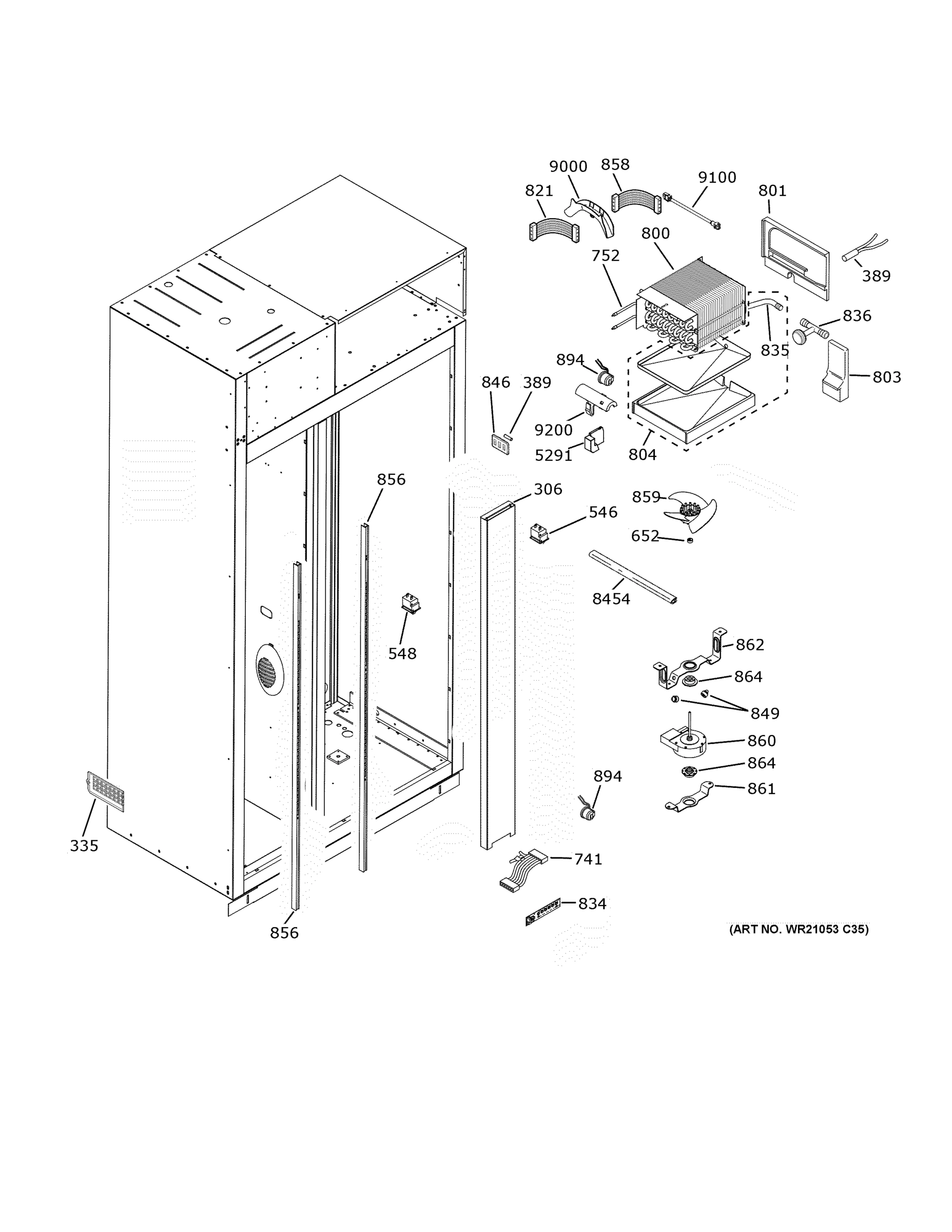 9000
858
9100
821
801
800
752
389
836
835
894
803
846
389
9200
5291
804
856
306
859
546
652
8454
548
862
864
849
860
864
861
894
335
741
834
856
(ART NO. WR21053 C35)