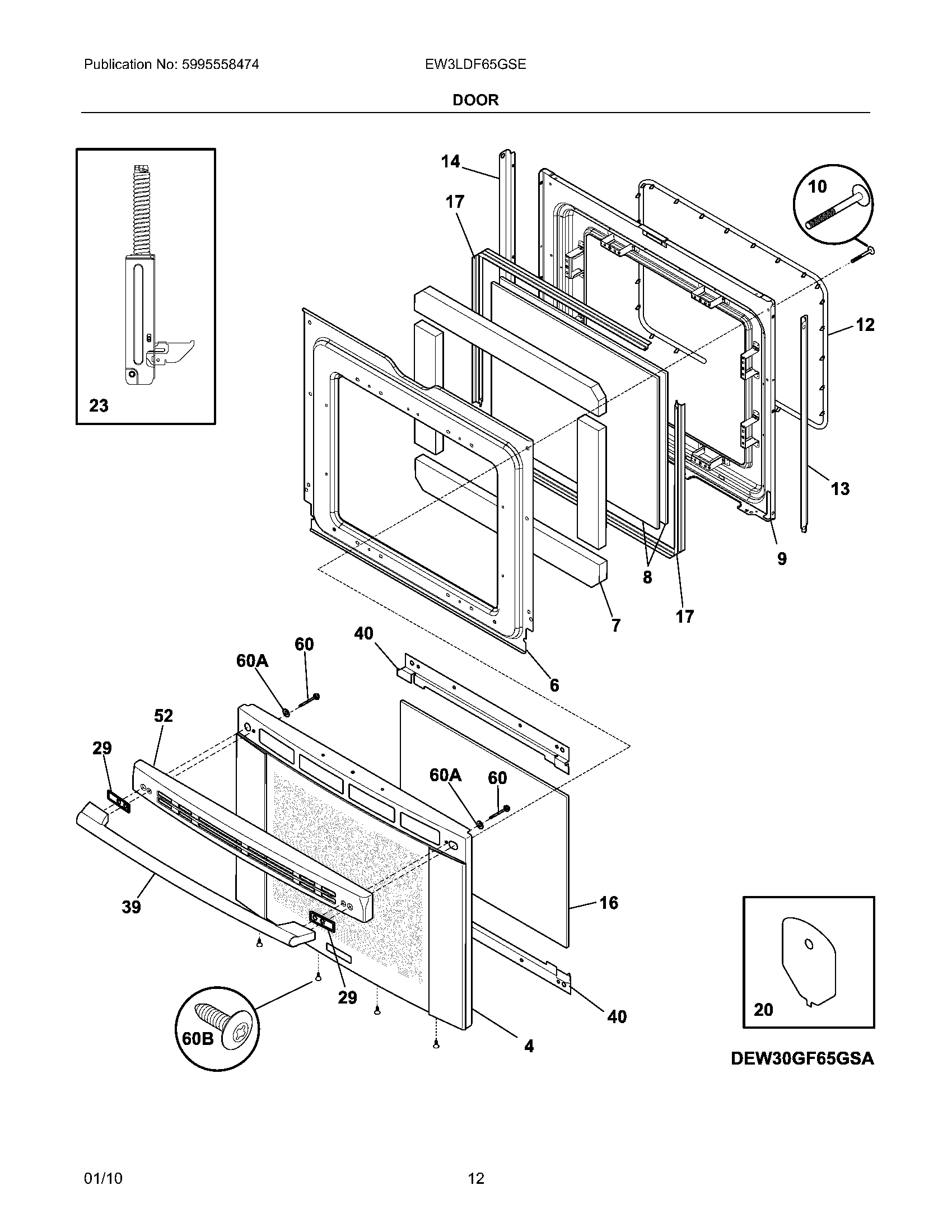 Publication No: 5995558474

EW3LDF65GSE

DOOR

23

14

17

10

12

13

9

8

17

7

6

40

60

60A

52

29

60A

60

39

16

29

40

4

60B

20

DEW30GF65GSA

01/10

12