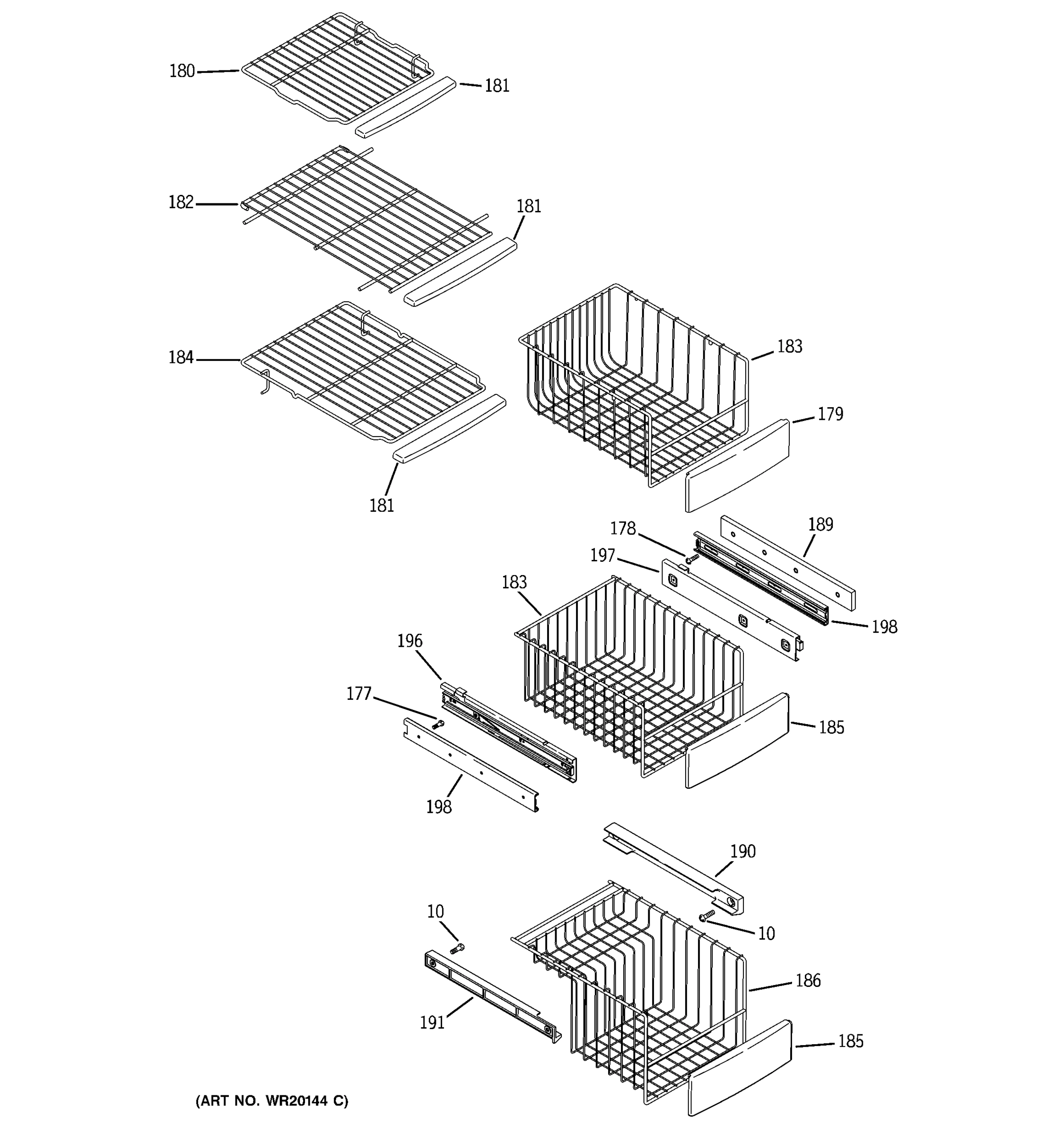 180
181
182
181
184
183
179
181
178
189
197
183
198
196
177
185
198
190
10
10
186
191
185
(ART NO. WR20144 C)