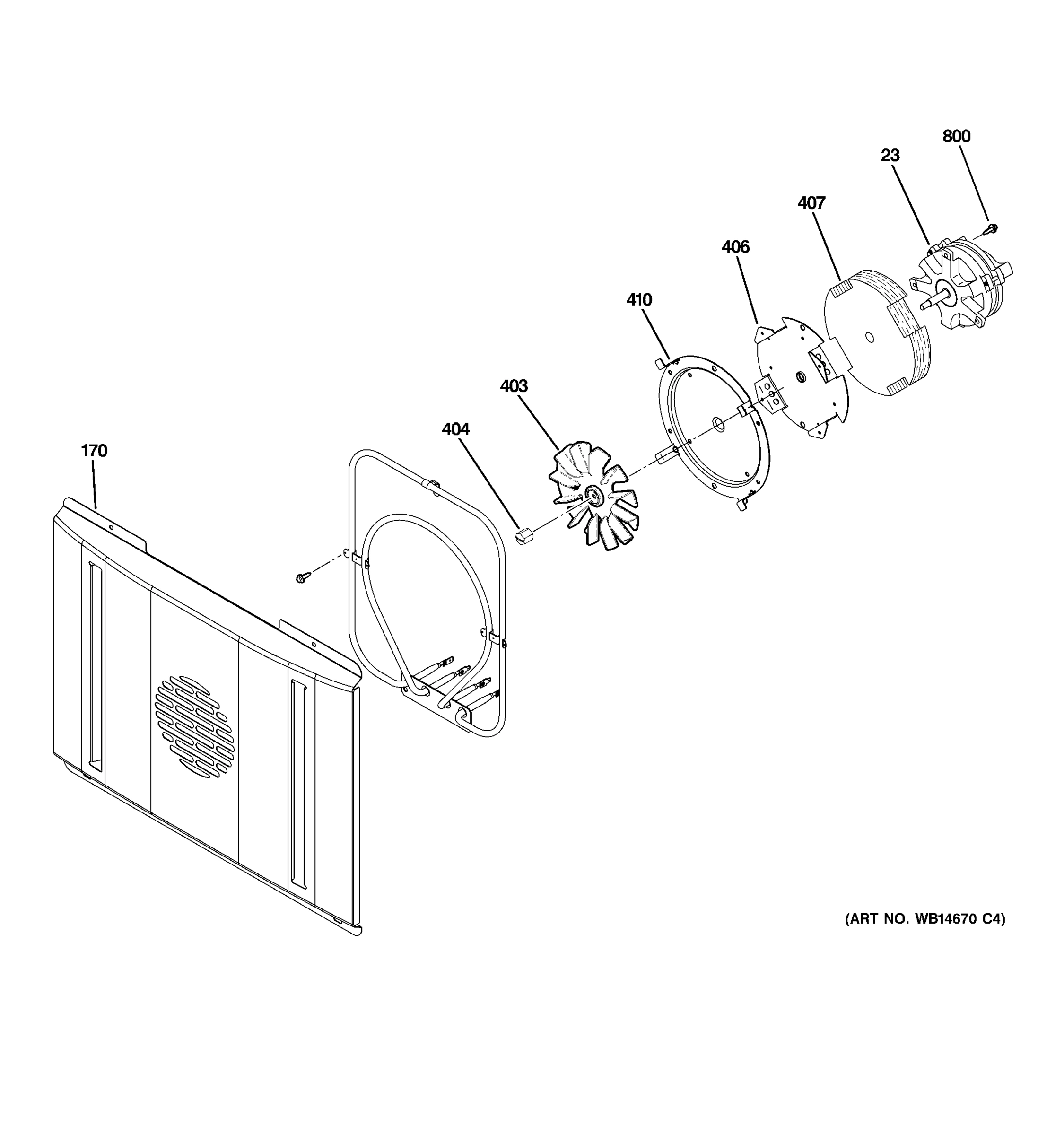 800
23
407
406
410
403
404
170
(ART NO. WB14670 C4)