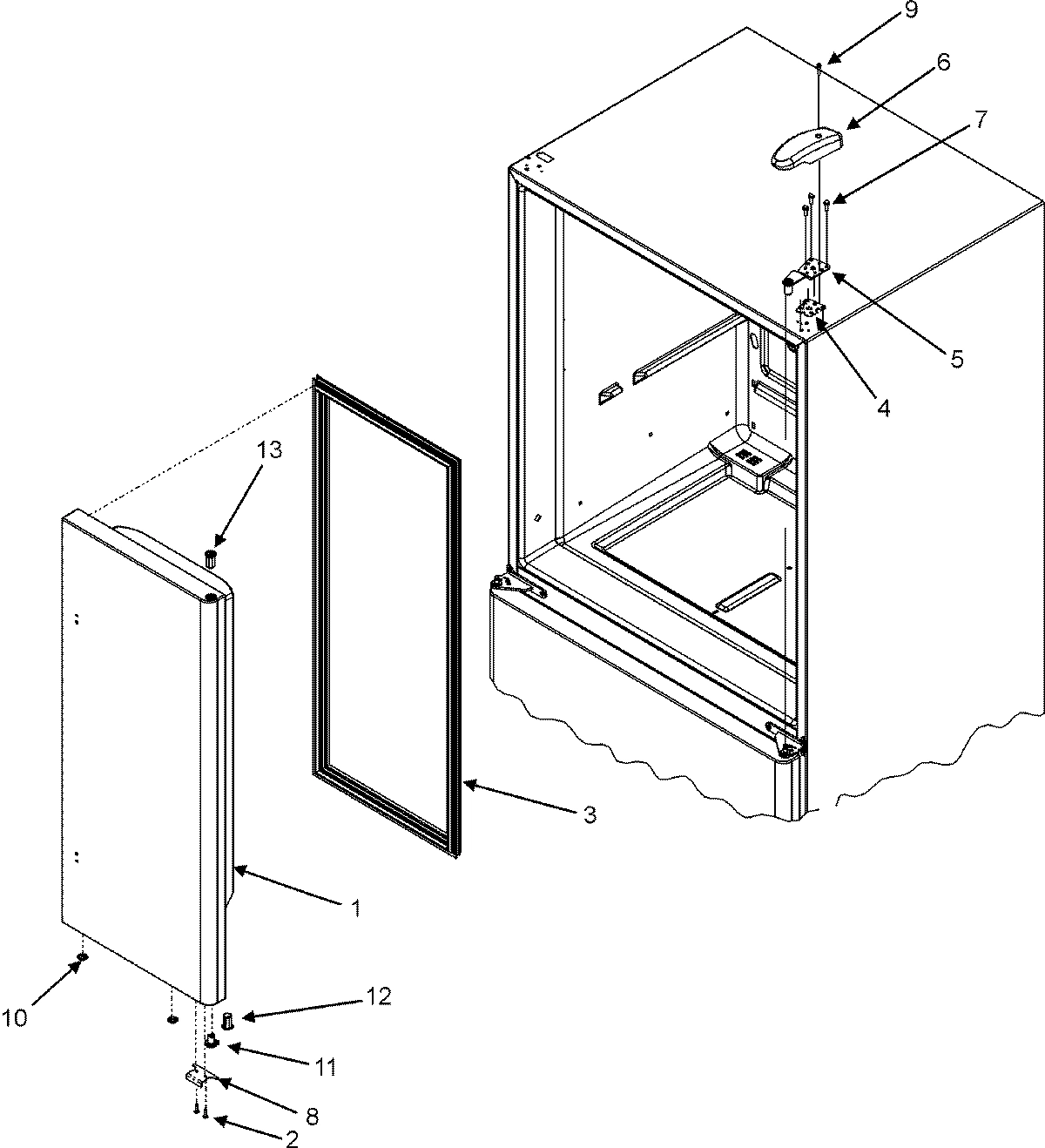 9
6
7
5
4
13
3
1
10
12
11
8
2