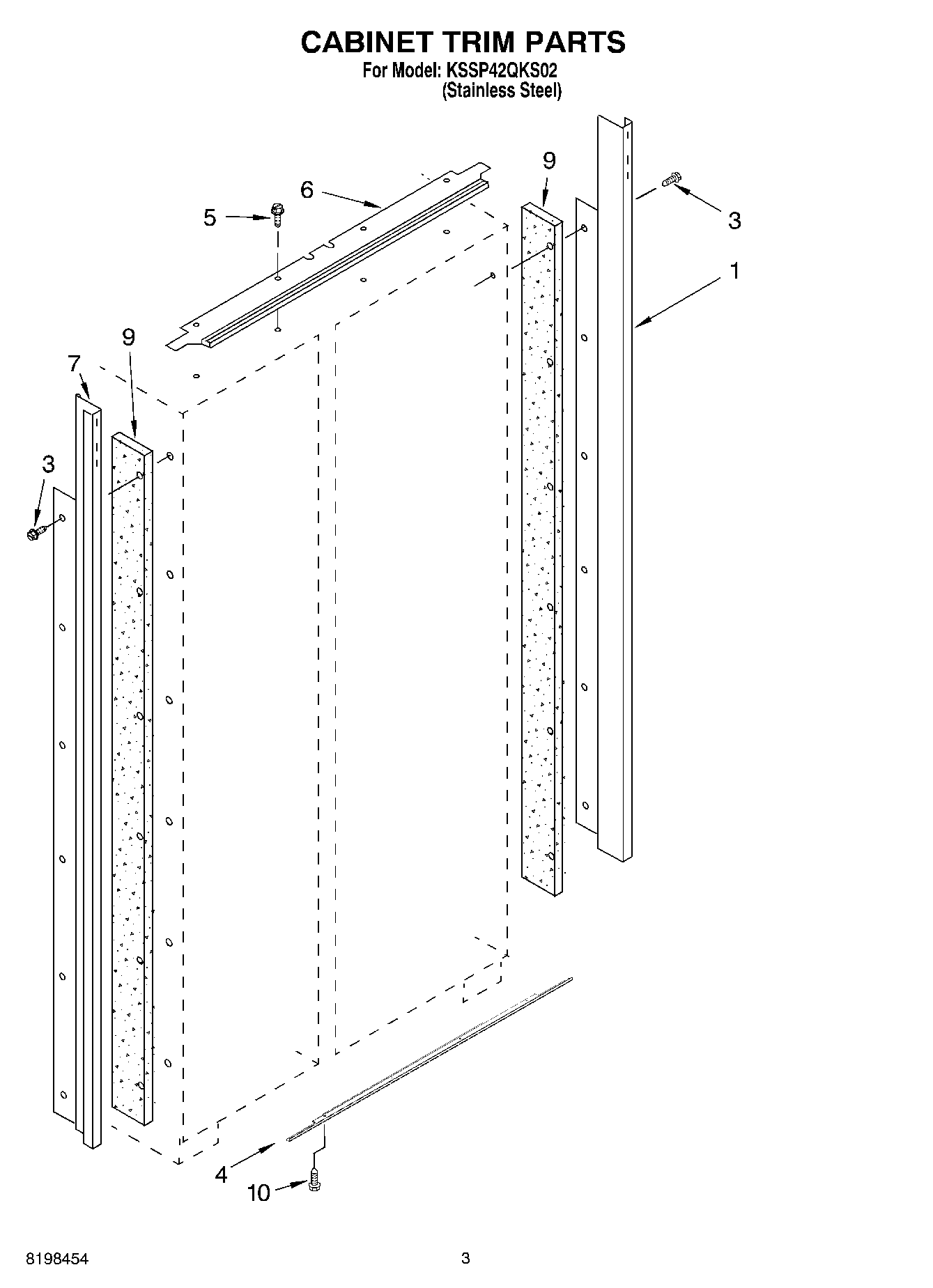 CABINET TRIM PARTS
For Model: KSSP42QKS02
(Stainless Steel)

9
6
5
3
1
9
7
3
4
10

8198454

3