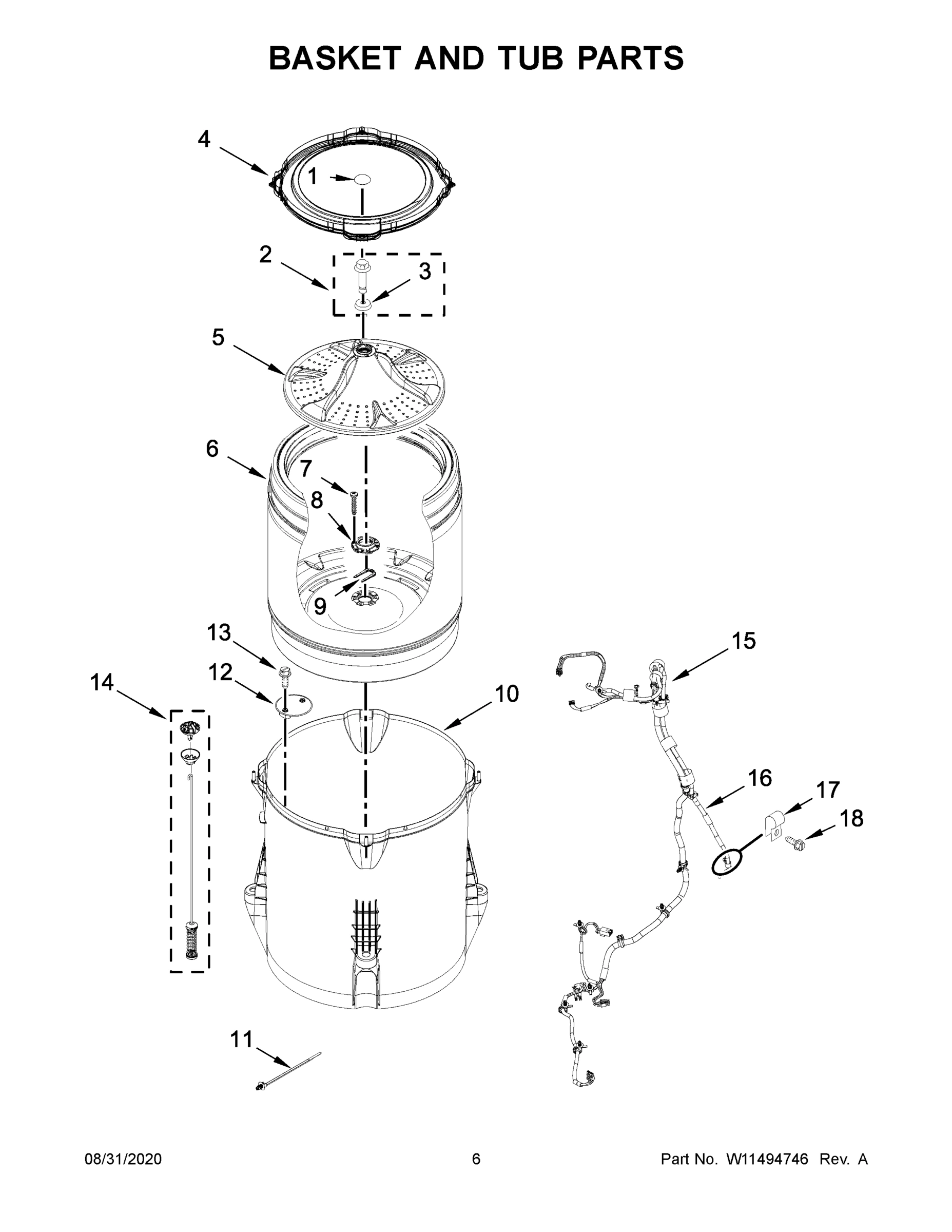 BASKET AND TUB PARTS

4
1
2
3
5
6
7
8
9
13
12
14
10
15
16
17
18
11

08/31/2020
6
Part No. W11494746 Rev. A