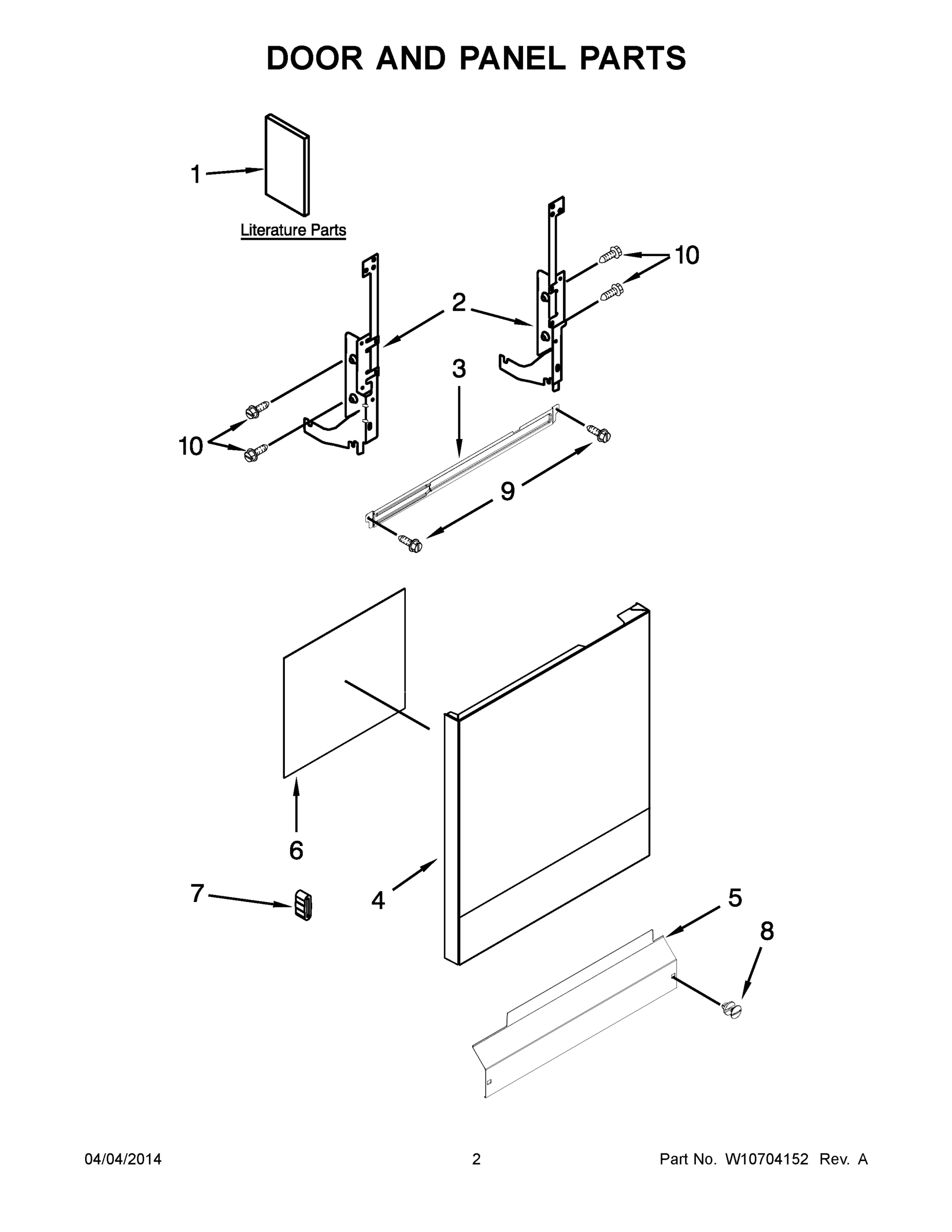 DOOR AND PANEL PARTS

1

Literature Parts

10

2

3

10

9

6

7

4

5

8

04/04/2014

2

Part No. W10704152 Rev. A