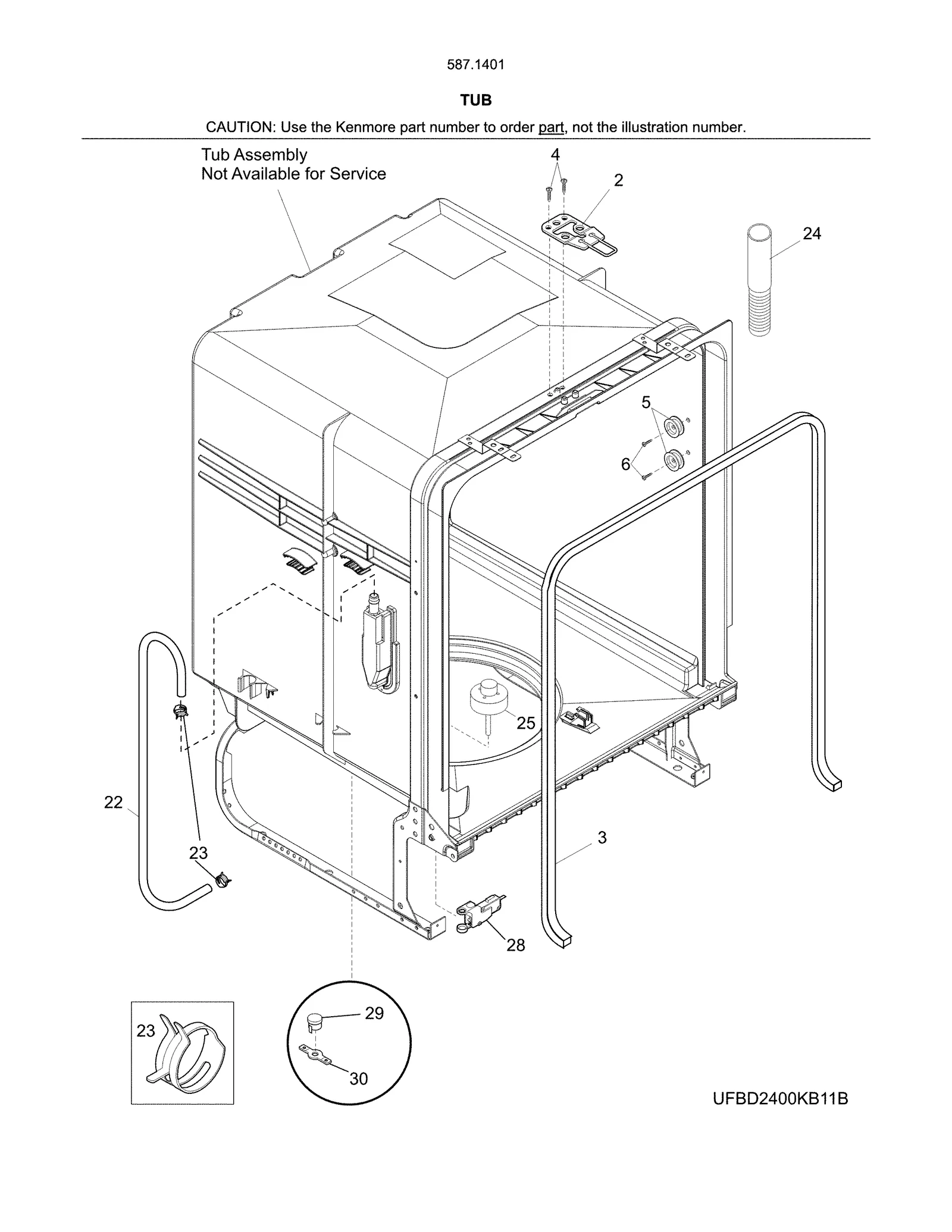 587.1401

TUB

CAUTION: Use the Kenmore part number to order part, not the illustration number.

Tub Assembly
Not Available for Service

4
2
24
5
6
25
22
23
3
28
23
29
30

UFBD2400KB11B