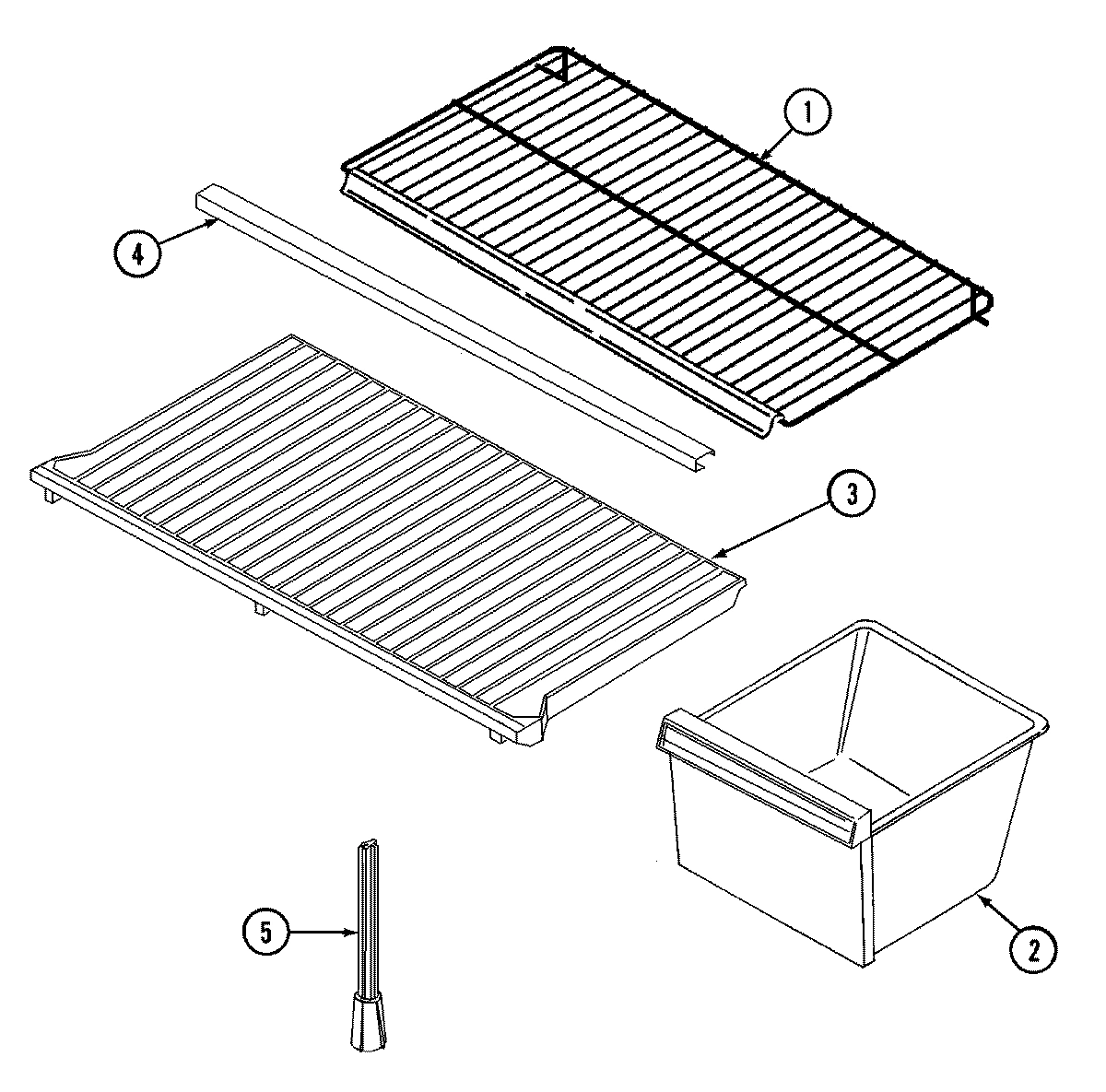 1
4
3
2
5