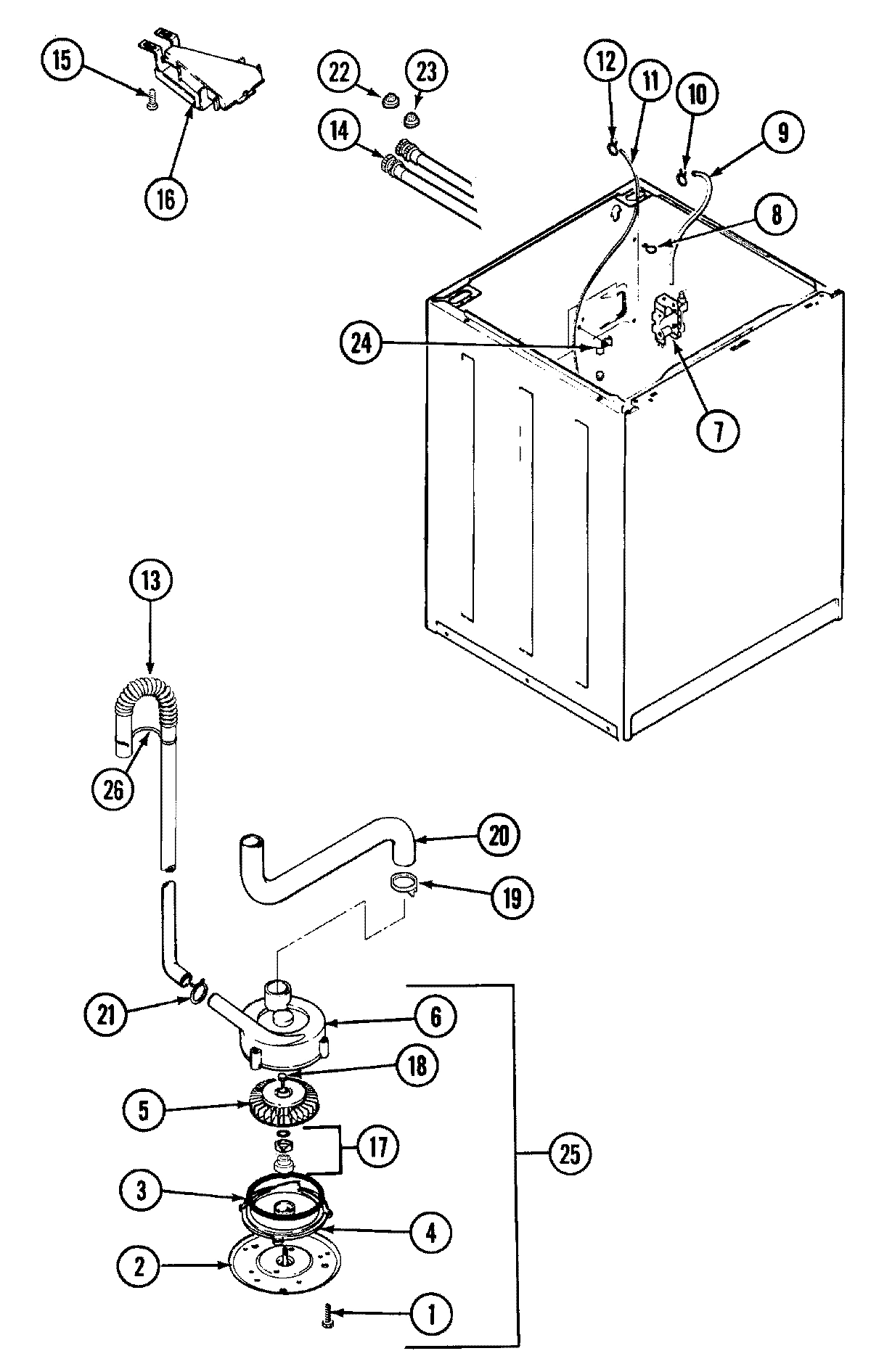 15
16
22
23
14
12
11
10
9
8
24
7
13
26
20
19
21
6
18
5
17
25
3
4
2
1