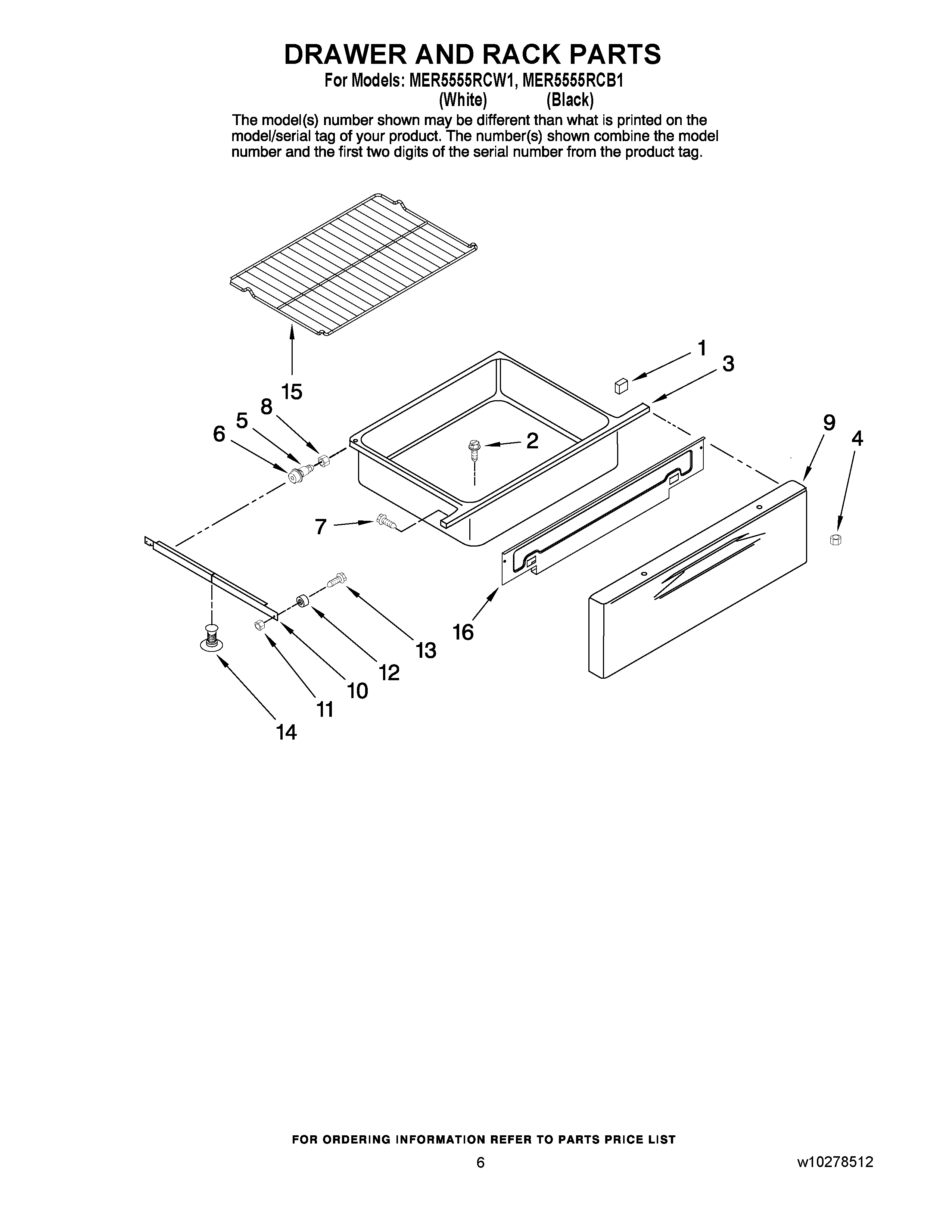 DRAWER AND RACK PARTS

For Models: MER5555RCW1, MER5555RCB1
(White) (Black)

The model(s) number shown may be different than what is printed on the model/serial tag of your product. The number(s) shown combine the model number and the first two digits of the serial number from the product tag.

15
1
3
8
5
6
2
9
4
7
16
13
12
10
11
14

FOR ORDERING INFORMATION REFER TO PARTS PRICE LIST

6

w10278512