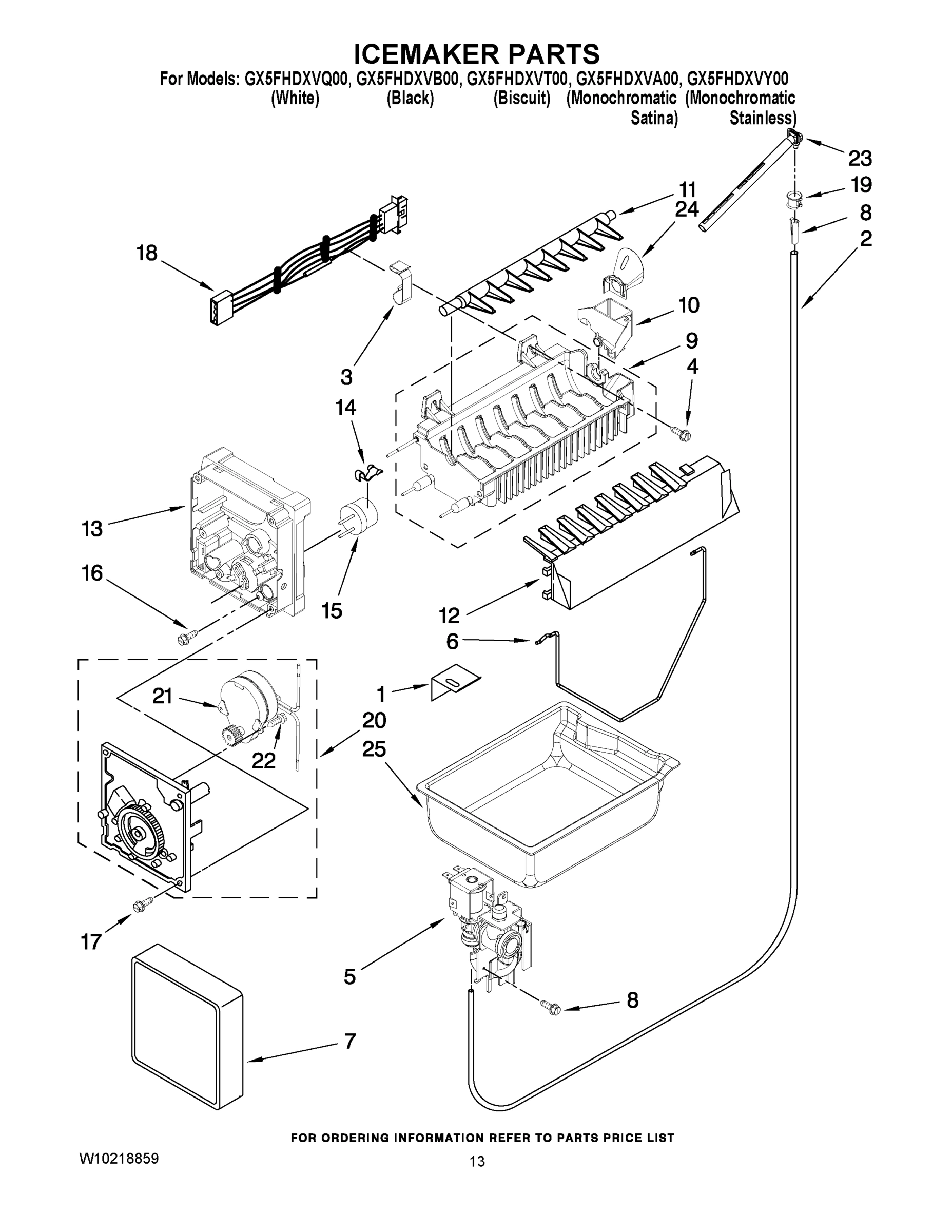 ICEMAKER PARTS

For Models: GX5FHDXVQ00, GX5FHDXVB00, GX5FHDXVT00, GX5FHDXVA00, GX5FHDXVY00
(White) (Black) (Biscuit) (Monochromatic Satina) (Monochromatic Stainless)

23
19
8
2
11
24
18
10
9
4
3
14
13
16
15
12
6
1
21
20
22
25
17
5
8
7

FOR ORDERING INFORMATION REFER TO PARTS PRICE LIST

W10218859

13