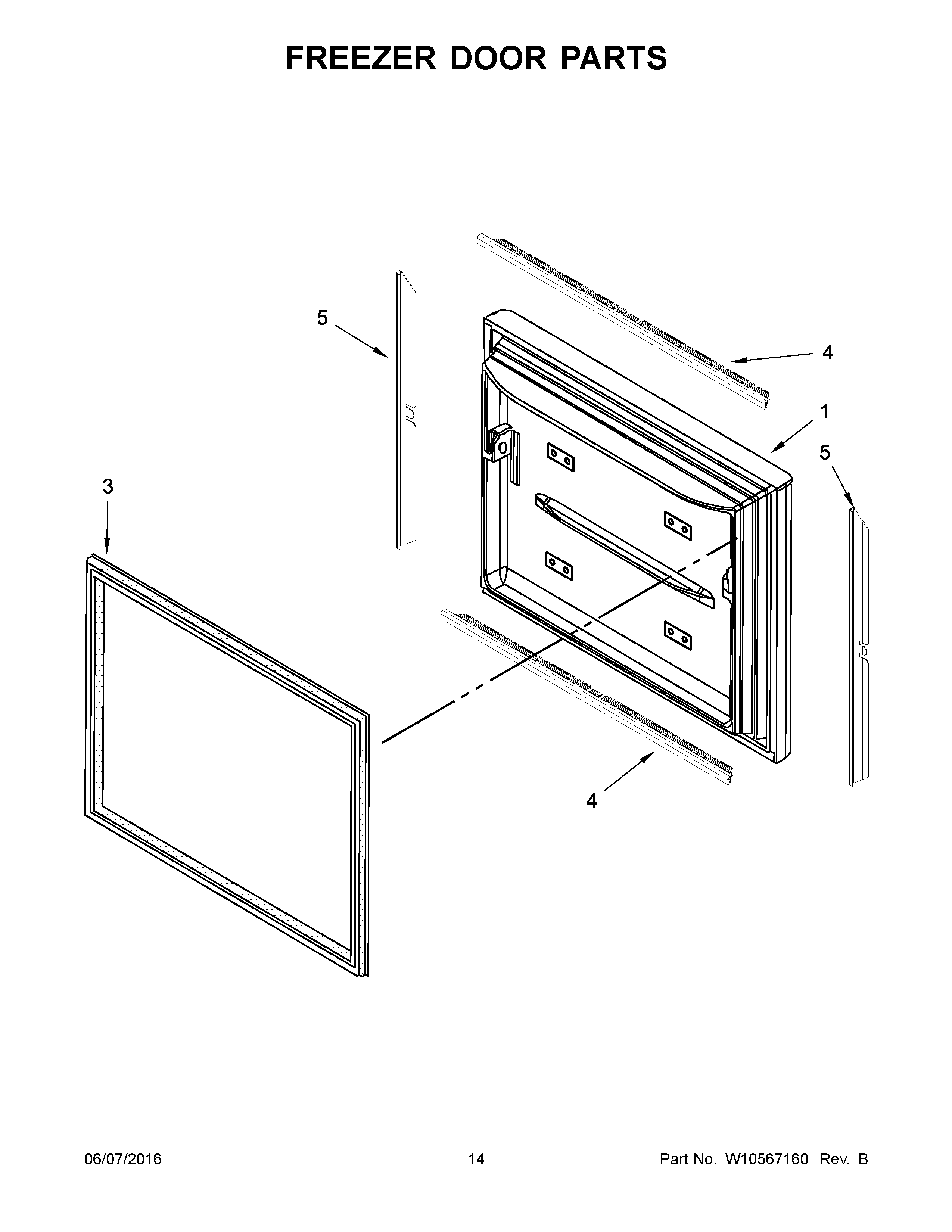 FREEZER DOOR PARTS

5

4

1

5

3

4

06/07/2016

14

Part No. W10567160 Rev. B