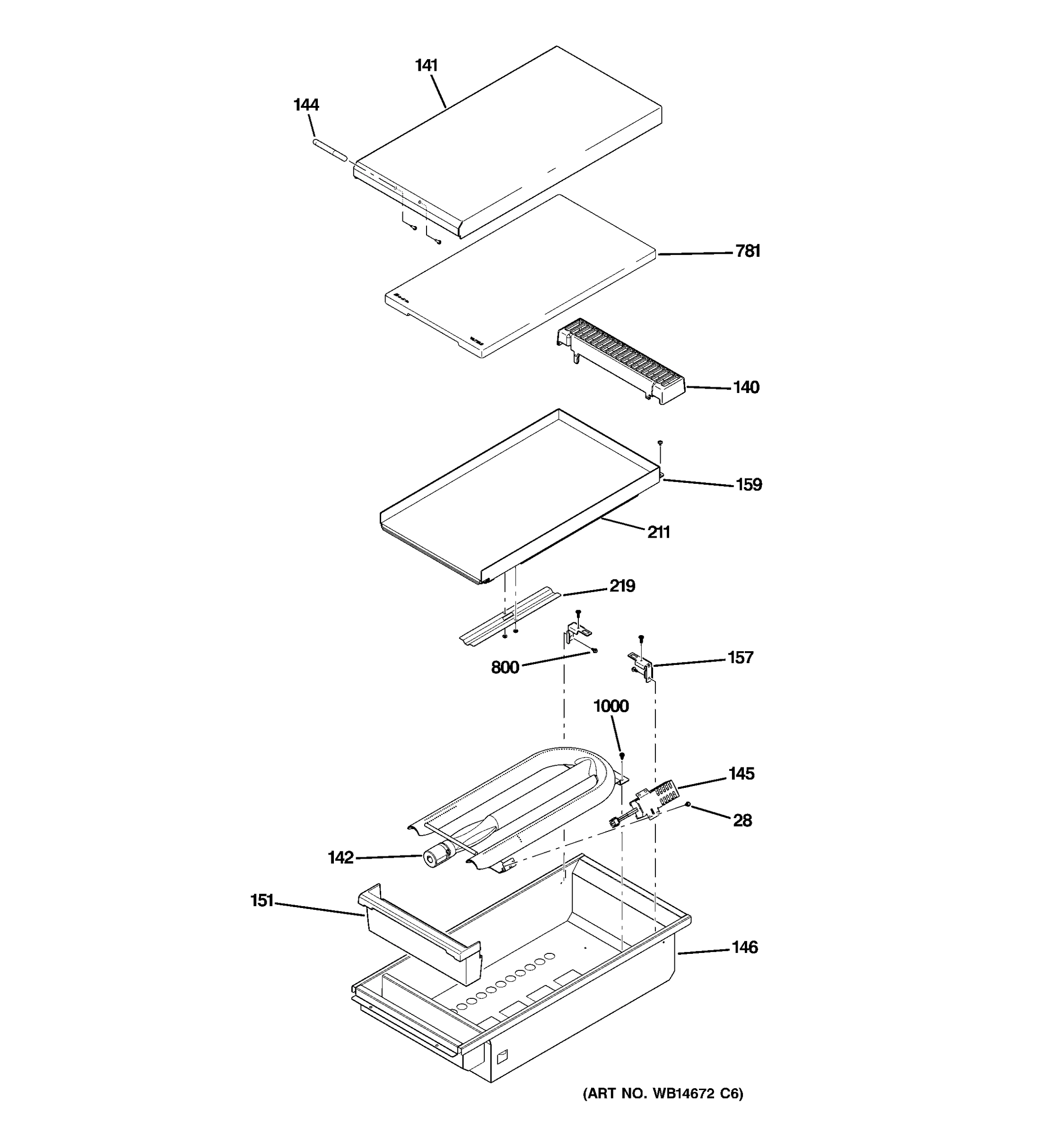 141
144
781
140
159
211
219
800
157
1000
145
28
142
151
146
(ART NO. WB14672 C6)