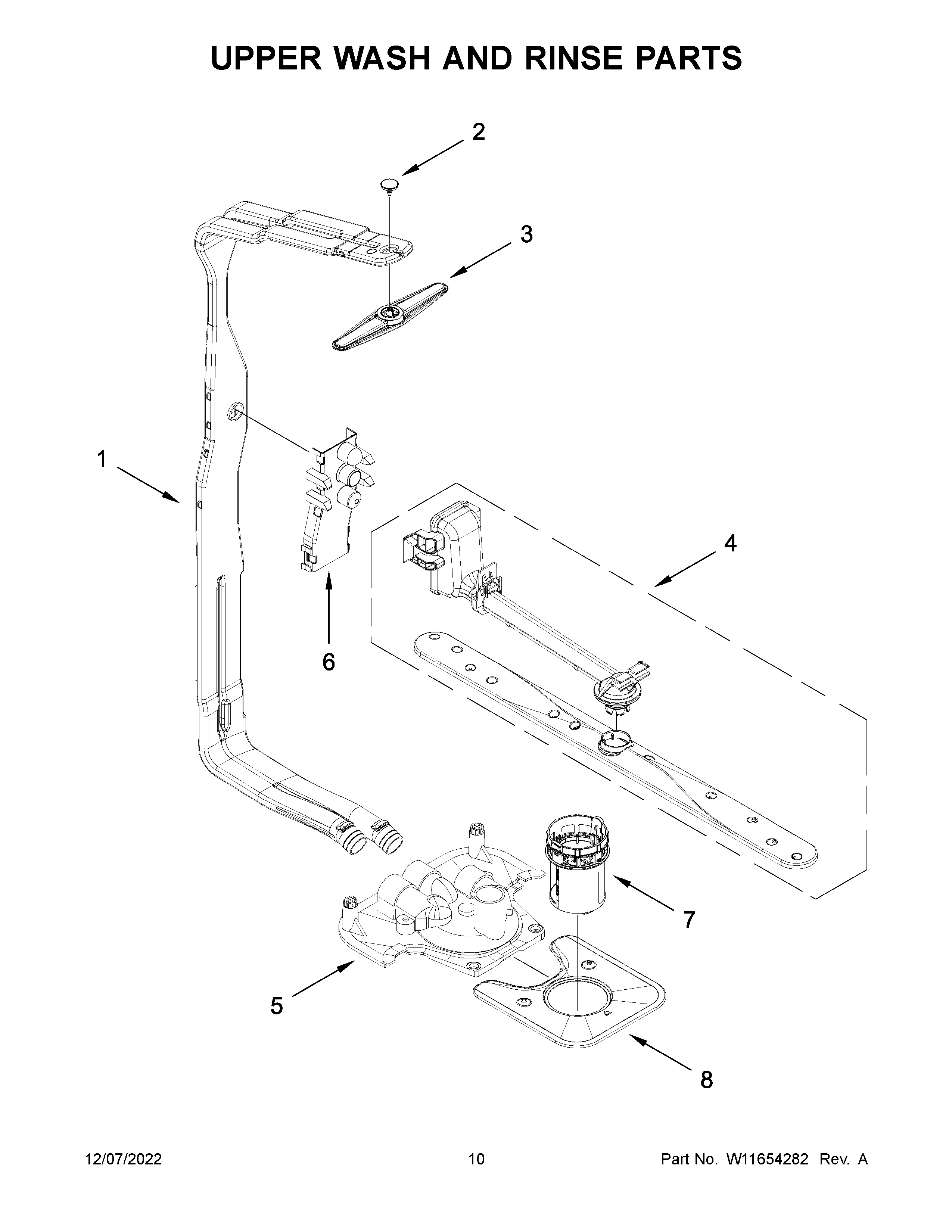 UPPER WASH AND RINSE PARTS

2

3

1

4

6

7

5

8

12/07/2022

10

Part No. W11654282 Rev. A