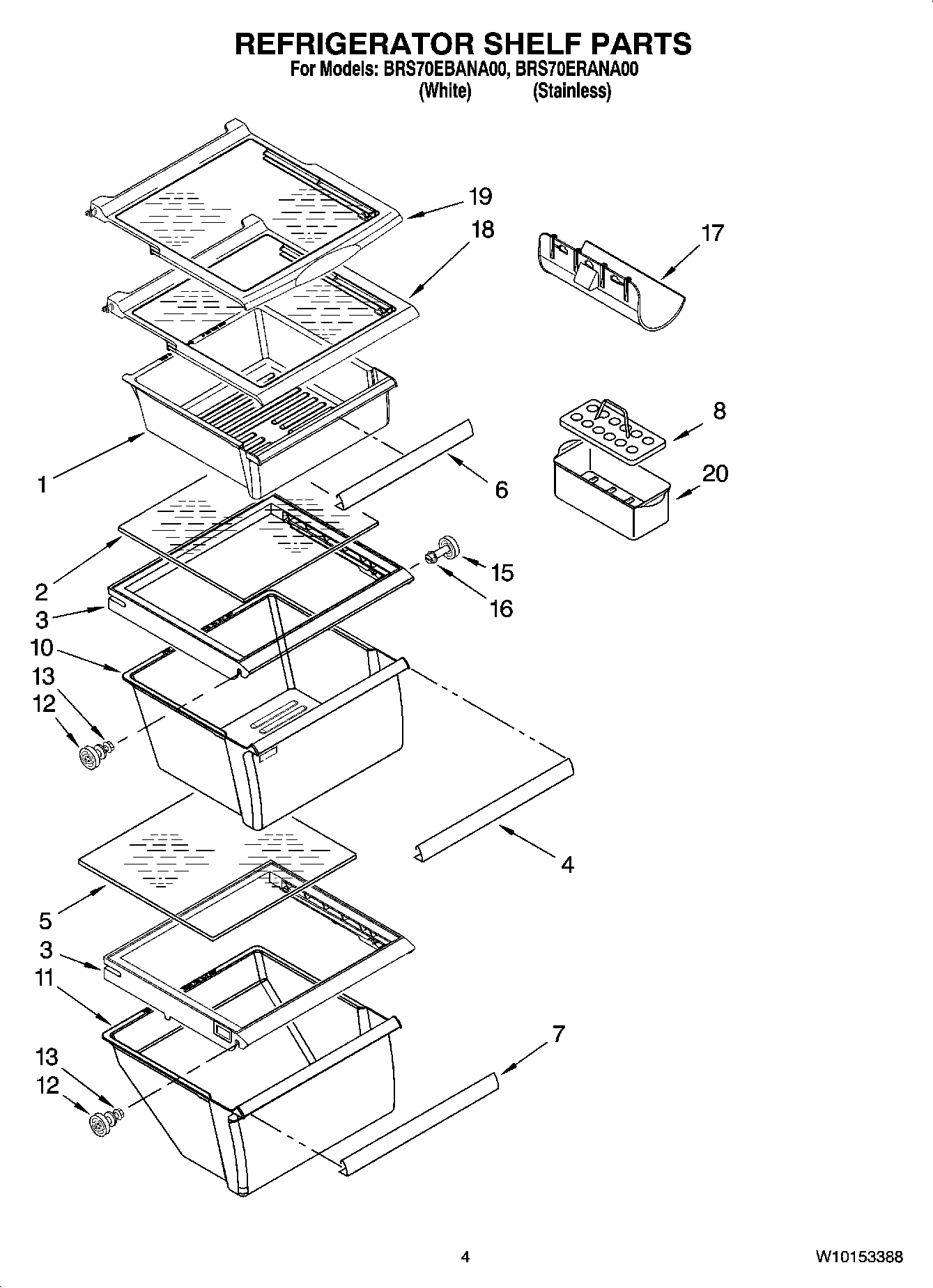 REFRIGERATOR SHELF PARTS
For Models: BRS70EBANA00, BRS70ERANA00
(White) (Stainless)

19
18
17
8
20
1
6
2
15
16
3
10
13
12
4
5
3
11
7
13
12

4

W10153388