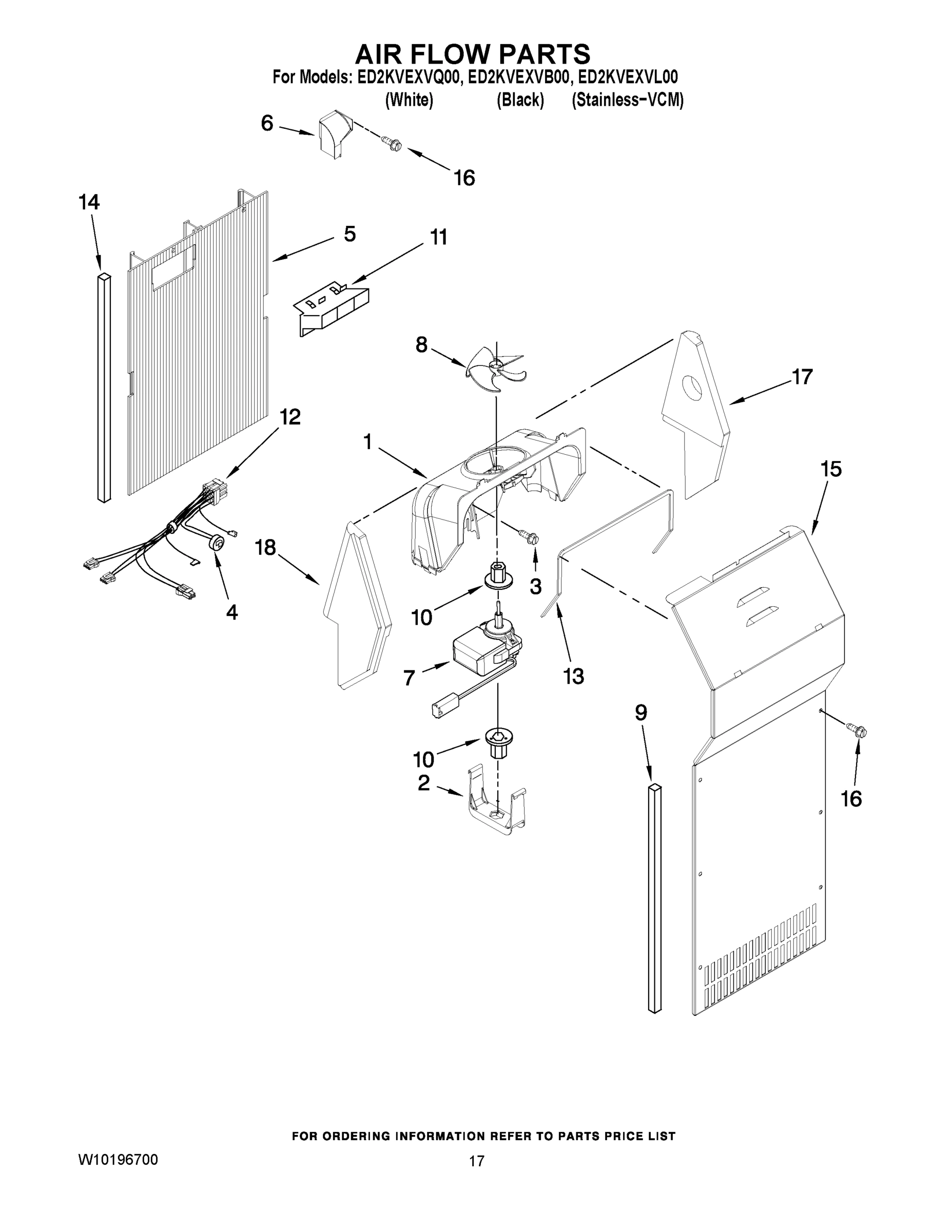 AIR FLOW PARTS
For Models: ED2KVEXVQ00, ED2KVEXVB00, ED2KVEXVL00
(White) (Black) (Stainless-VCM)

6
16
14
5
11
8
17
12
1
15
18
3
4
10
13
7
9
10
2
16

FOR ORDERING INFORMATION REFER TO PARTS PRICE LIST

W10196700

17