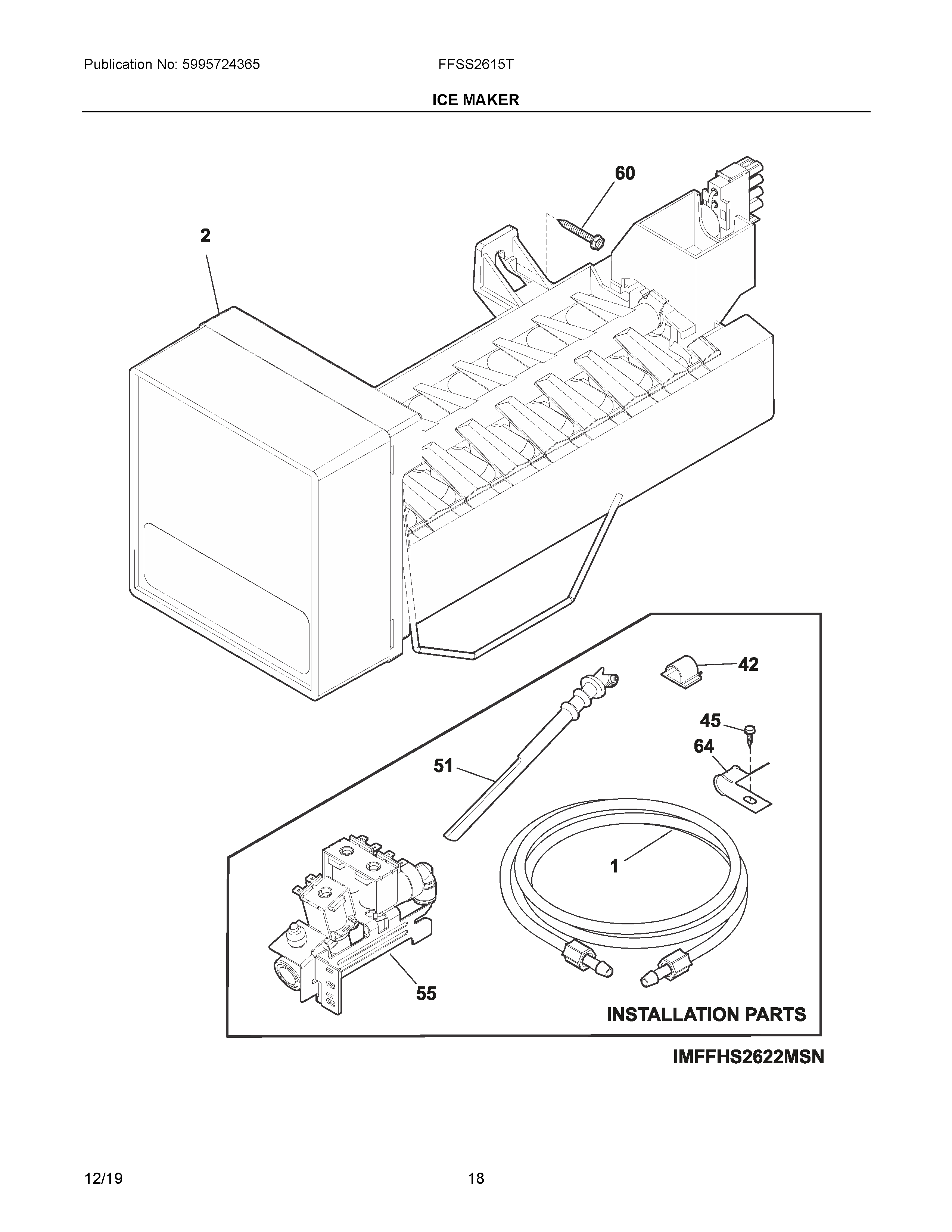 Publication No: 5995724365

FFSS2615T

ICE MAKER

60

2

42

45

64

51

1

55

INSTALLATION PARTS

IMFFHS2622MSN

12/19

18