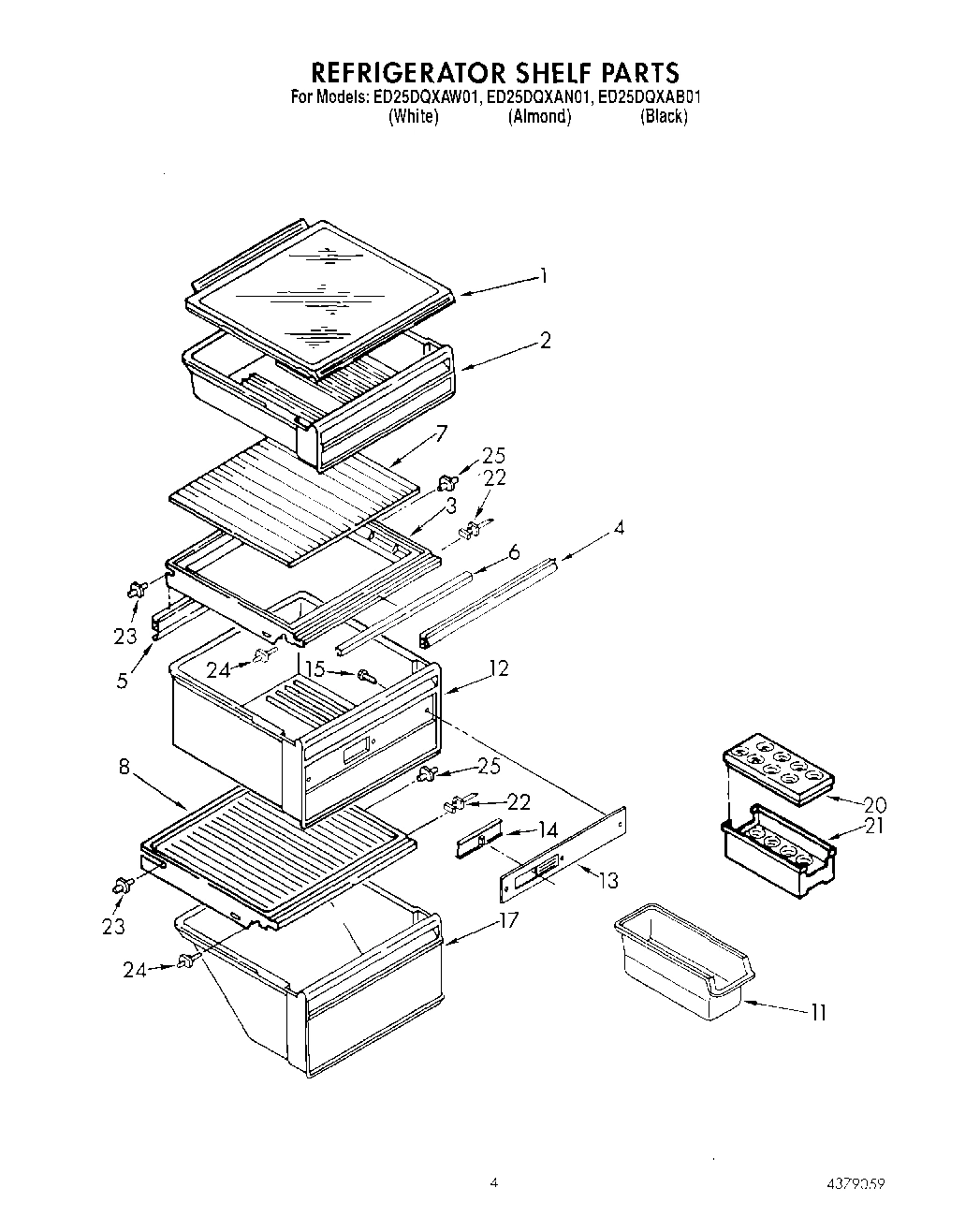 REFRIGERATOR SHELF PARTS
For Models: ED25DQXAW01, ED25DQXAN01, ED25DQXAB01
(White) (Almond) (Black)

1
2
7
25
22
3
4
6
23
5
24
15
12
8
25
22
14
13
20
21
23
17
24
11

4

4379059