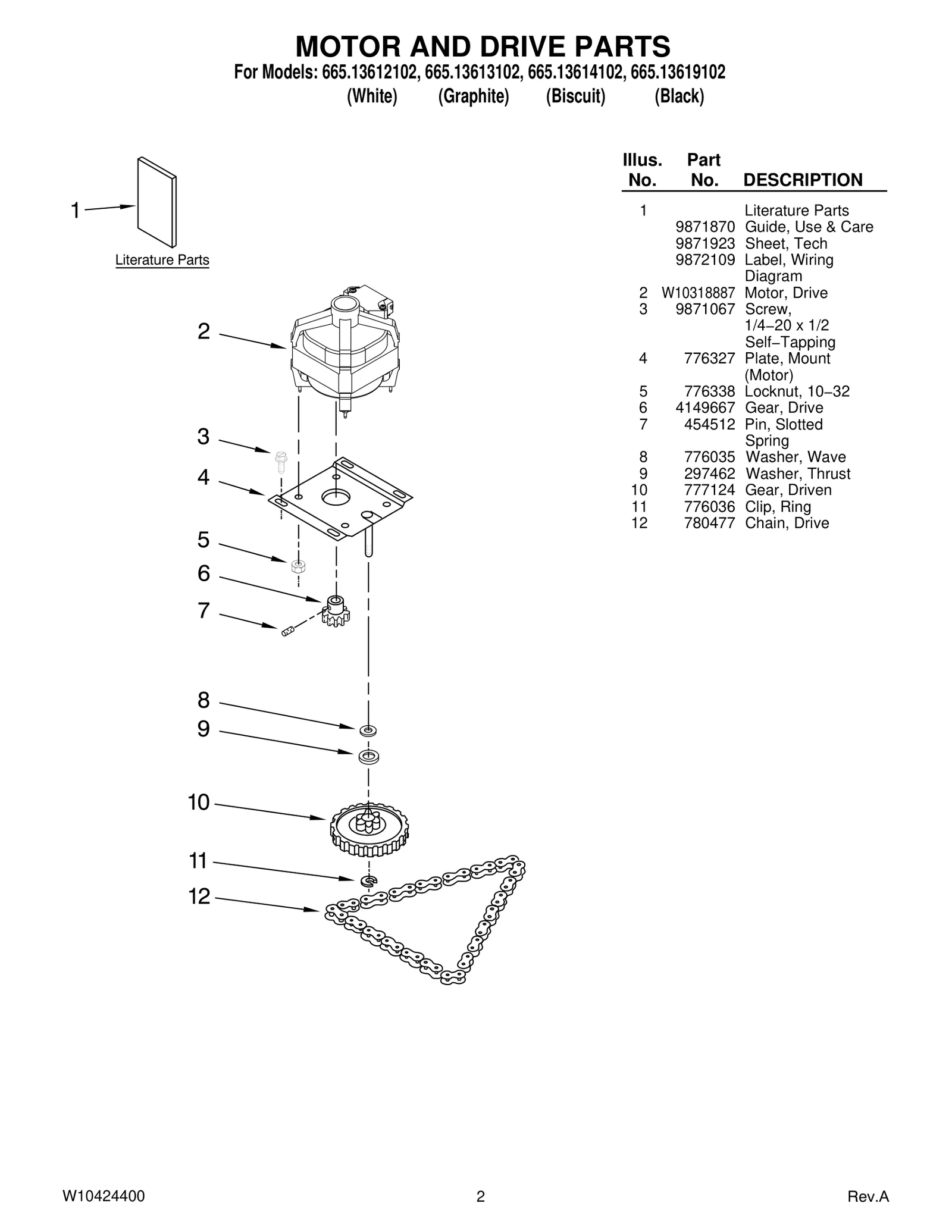 MOTOR AND DRIVE PARTS
For Models: 665.13612102, 665.13613102, 665.13614102, 665.13619102
(White) (Graphite) (Biscuit) (Black)

1
Literature Parts
2
3
4
5
6
7
8
9
10
11
12

| Illus. No. | Part No. | DESCRIPTION |
|---|---|---|
| 1 | | Literature Parts |
| | 9871870 | Guide, Use & Care |
| | 9871923 | Sheet, Tech |
| | 9872109 | Label, Wiring Diagram |
| 2 | W10318887 | Motor, Drive |
| 3 | 9871067 | Screw, 1/4−20 x 1/2 Self−Tapping |
| 4 | 776327 | Plate, Mount (Motor) |
| 5 | 776338 | Locknut, 10−32 |
| 6 | 4149667 | Gear, Drive |
| 7 | 454512 | Pin, Slotted Spring |
| 8 | 776035 | Washer, Wave |
| 9 | 297462 | Washer, Thrust |
| 10 | 777124 | Gear, Driven |
| 11 | 776036 | Clip, Ring |
| 12 | 780477 | Chain, Drive |

W10424400 2 Rev.A