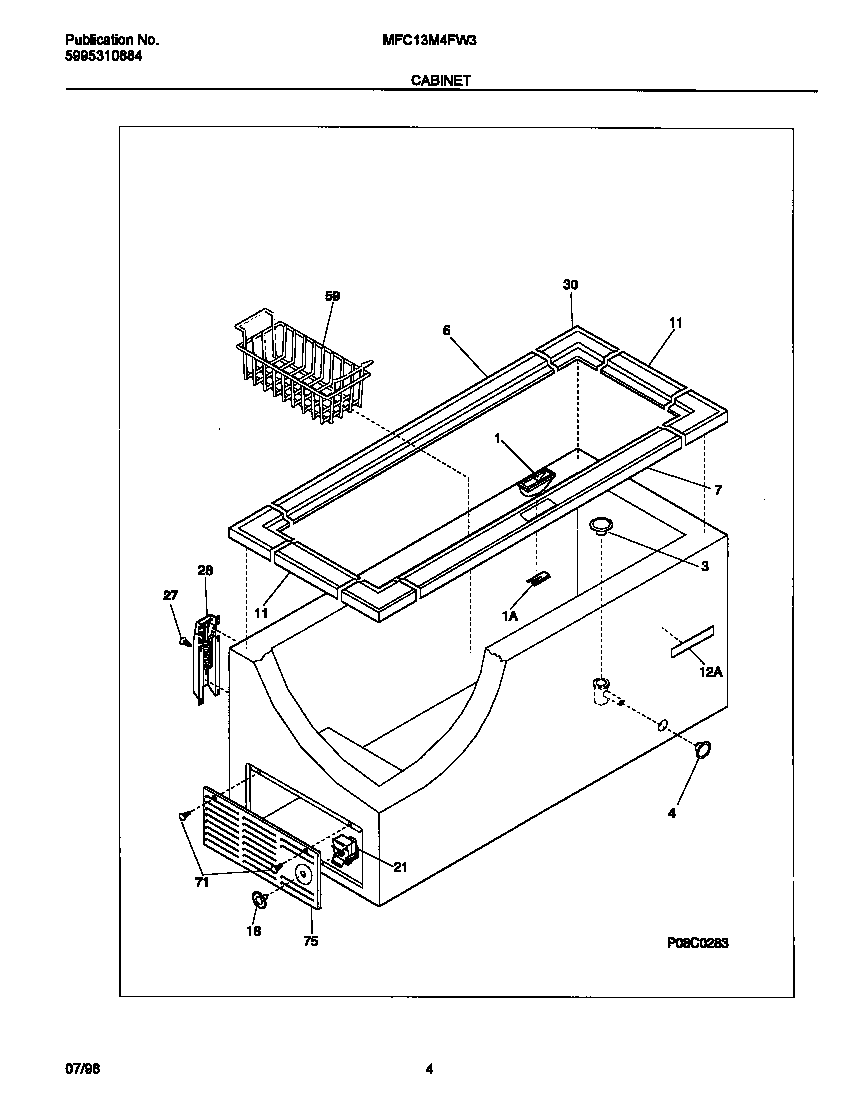 Publication No.
5995310884

MFC13M4FW3

CABINET

59
30
6
11
1
7
3
28
27
11
1A
12A
4
21
71
18
75
P08C0283

07/98

4