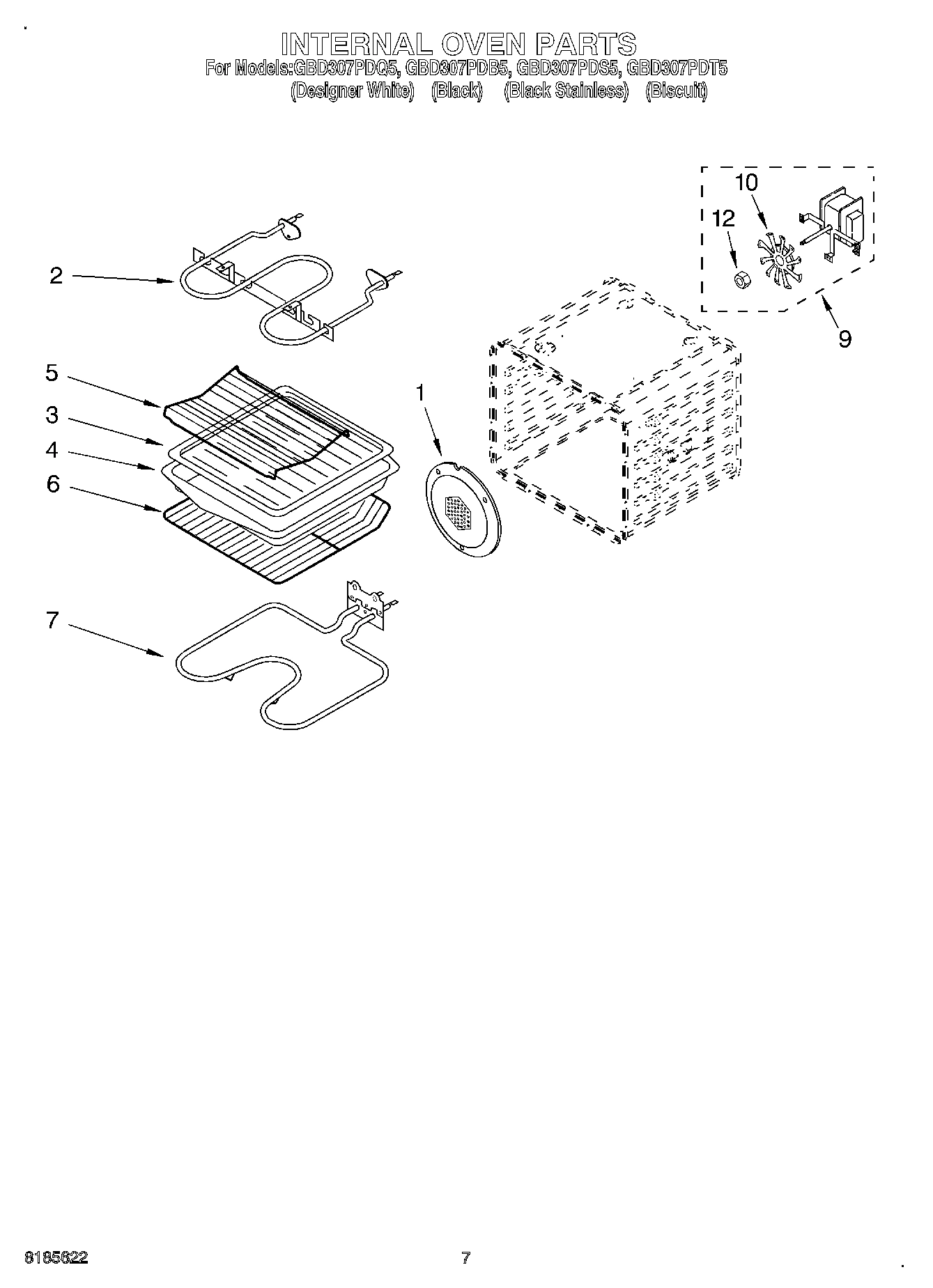 INTERNAL OVEN PARTS
For Models:GBD307PDQ5, GBD307PDB5, GBD307PDS5, GBD307PDT5
(Designer White) (Black) (Black Stainless) (Biscuit)

10
12
2
9
5
1
3
4
6
7

8185622
7