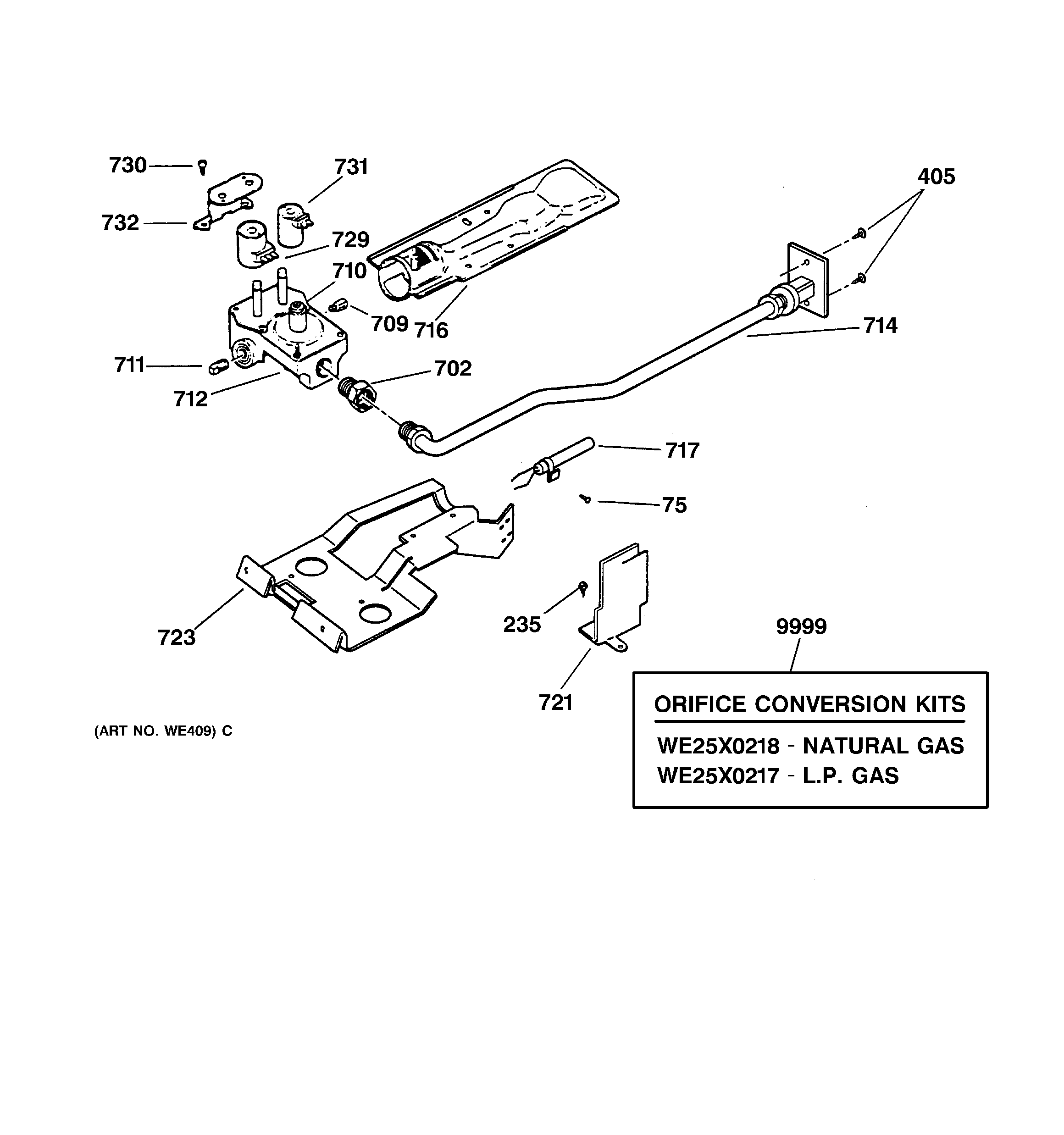 730
731
405
732
729
710
709
716
714
711
702
712
717
75
723
235
9999
721

ORIFICE CONVERSION KITS
WE25X0218 - NATURAL GAS
WE25X0217 - L.P. GAS

(ART NO. WE409) C