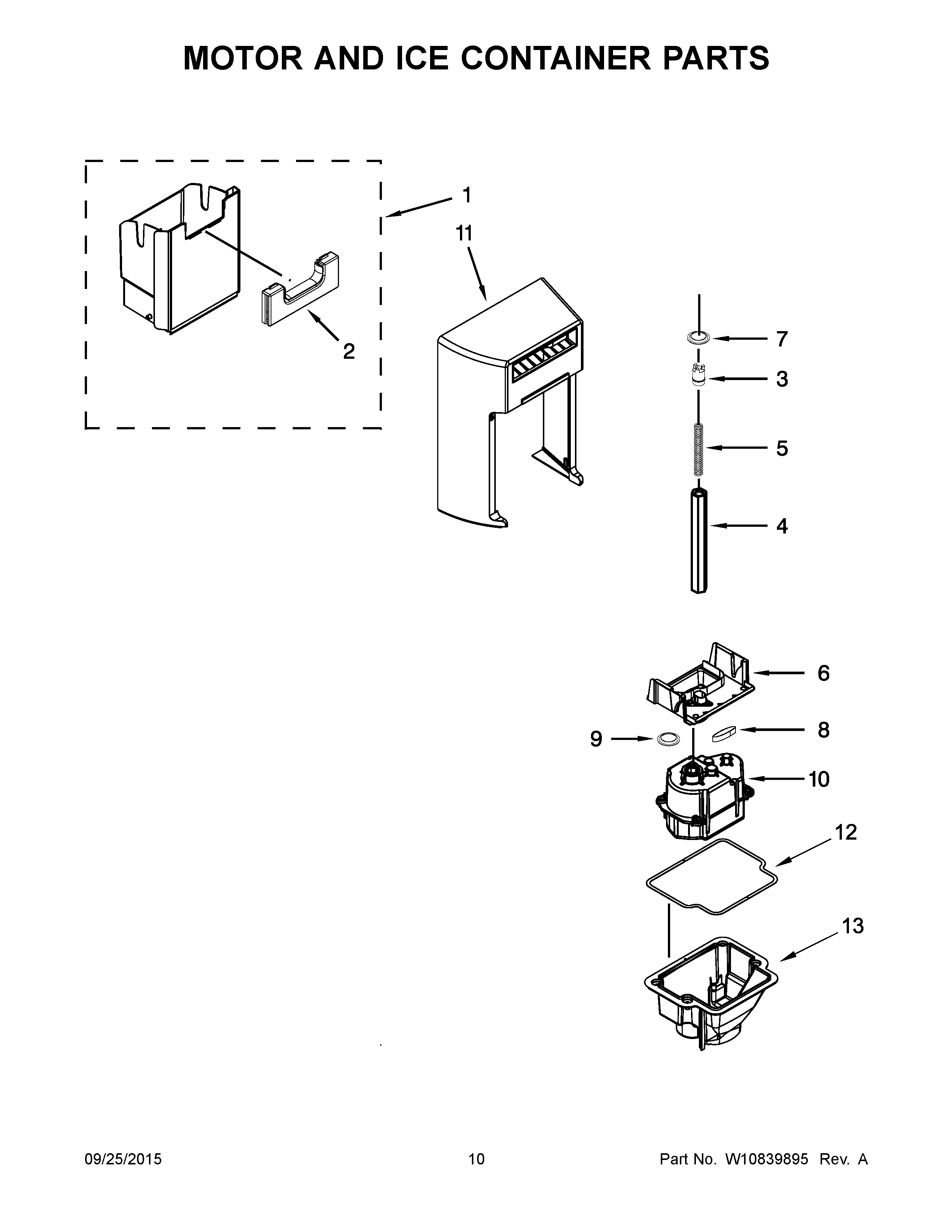 MOTOR AND ICE CONTAINER PARTS

1

11

2

7

3

5

4

6

9

8

10

12

13

09/25/2015

10

Part No. W10839895 Rev. A