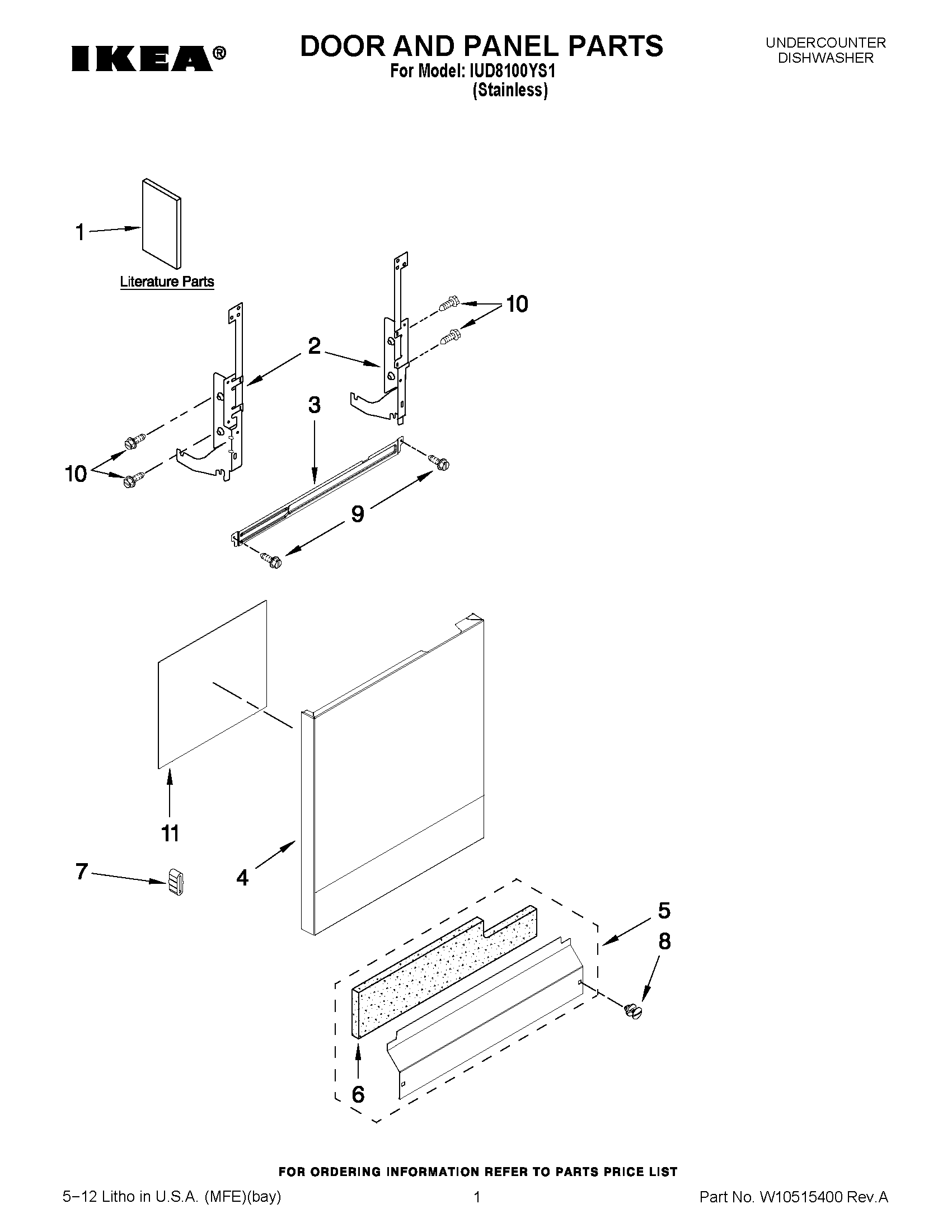 IKEA®

DOOR AND PANEL PARTS
For Model: IUD8100YS1
(Stainless)

UNDERCOUNTER
DISHWASHER

1

Literature Parts

10

2

3

10

9

11

7

4

5

8

6

FOR ORDERING INFORMATION REFER TO PARTS PRICE LIST

5−12 Litho in U.S.A. (MFE)(bay)

1

Part No. W10515400 Rev.A