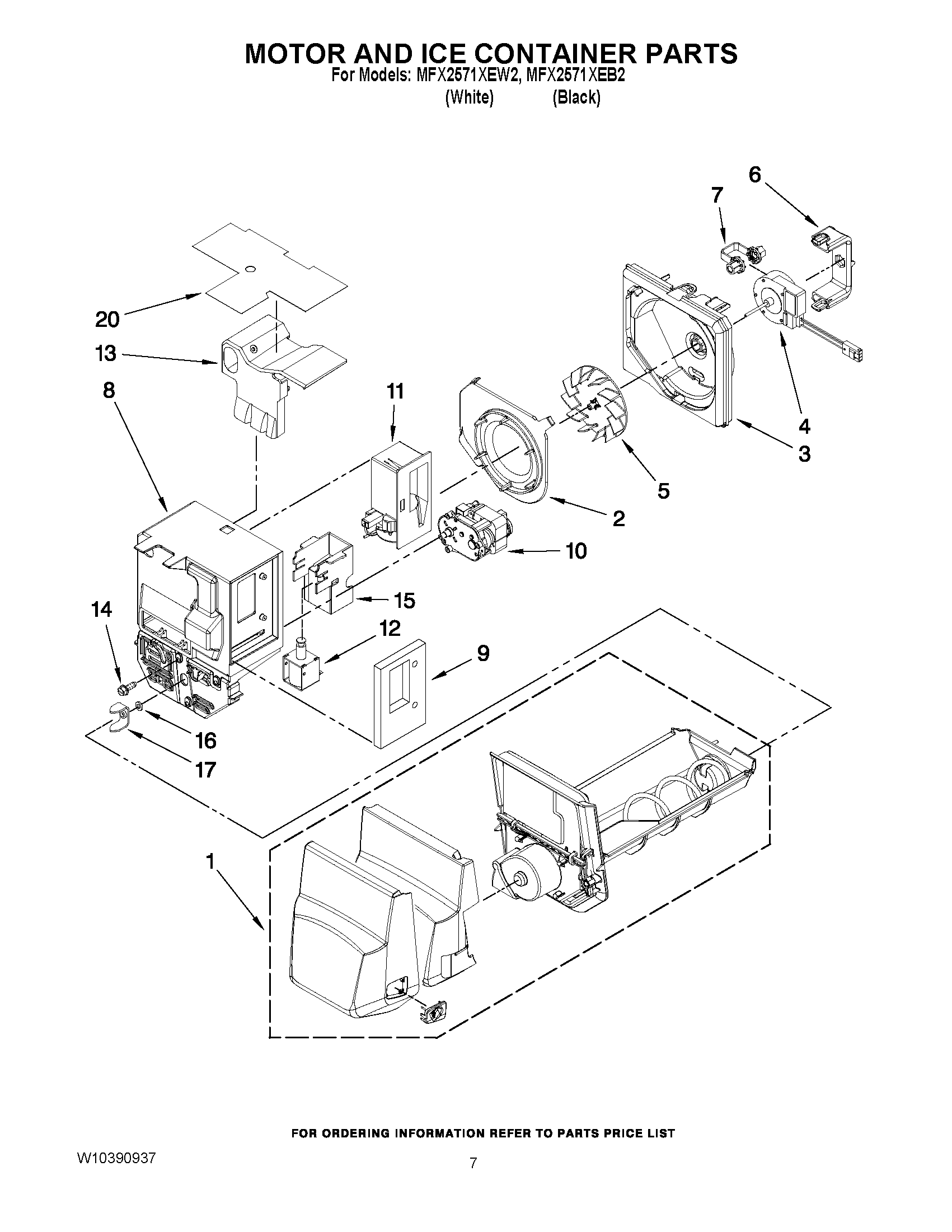 MOTOR AND ICE CONTAINER PARTS
For Models: MFX2571XEW2, MFX2571XEB2
(White) (Black)

6
7
20
13
8
11
4
3
5
2
10
15
14
12
9
16
17
1

FOR ORDERING INFORMATION REFER TO PARTS PRICE LIST

W10390937

7