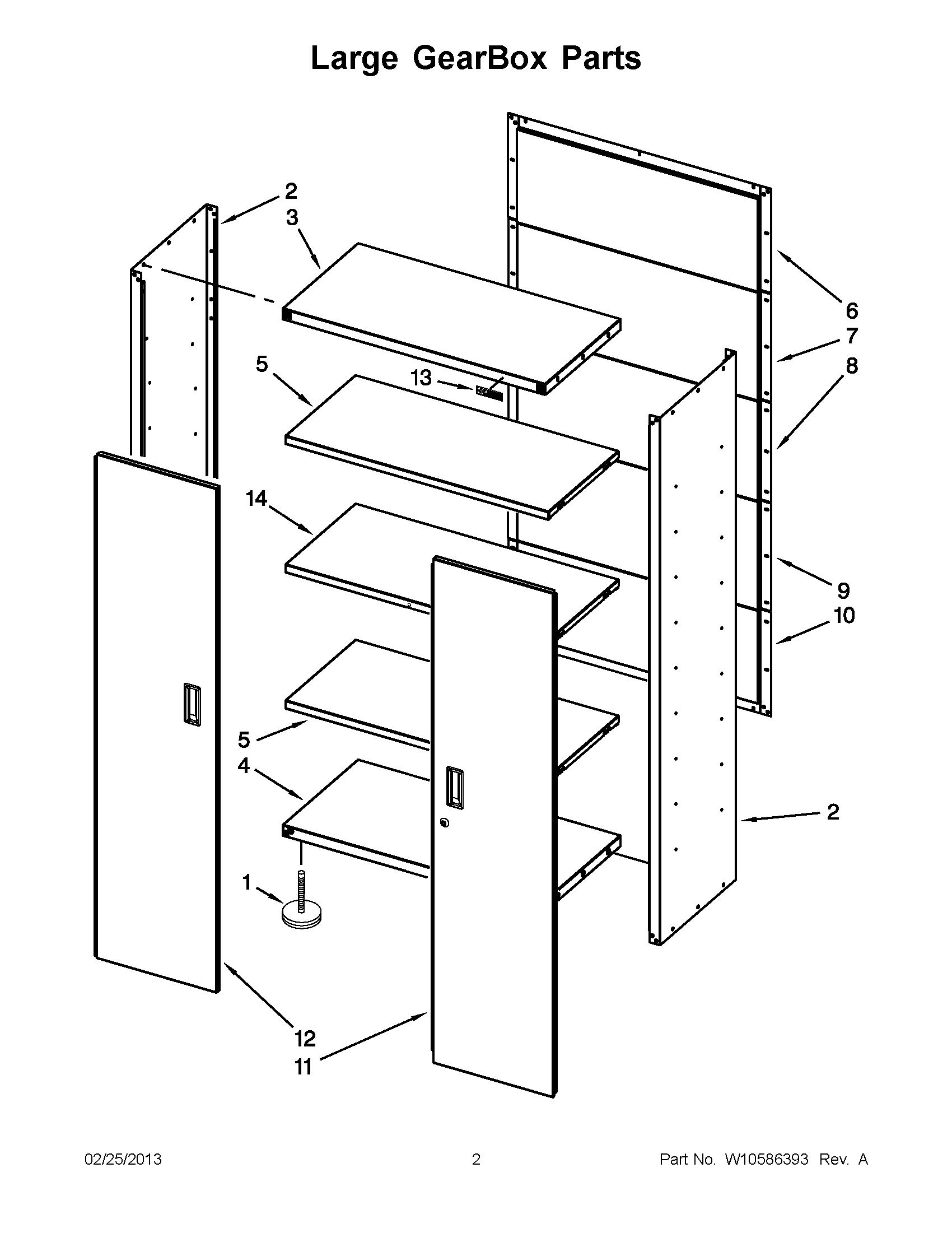 Large GearBox Parts

2
3
6
7
8
5
13
14
9
10
5
4
2
1
12
11

02/25/2013
2
Part No. W10586393 Rev. A