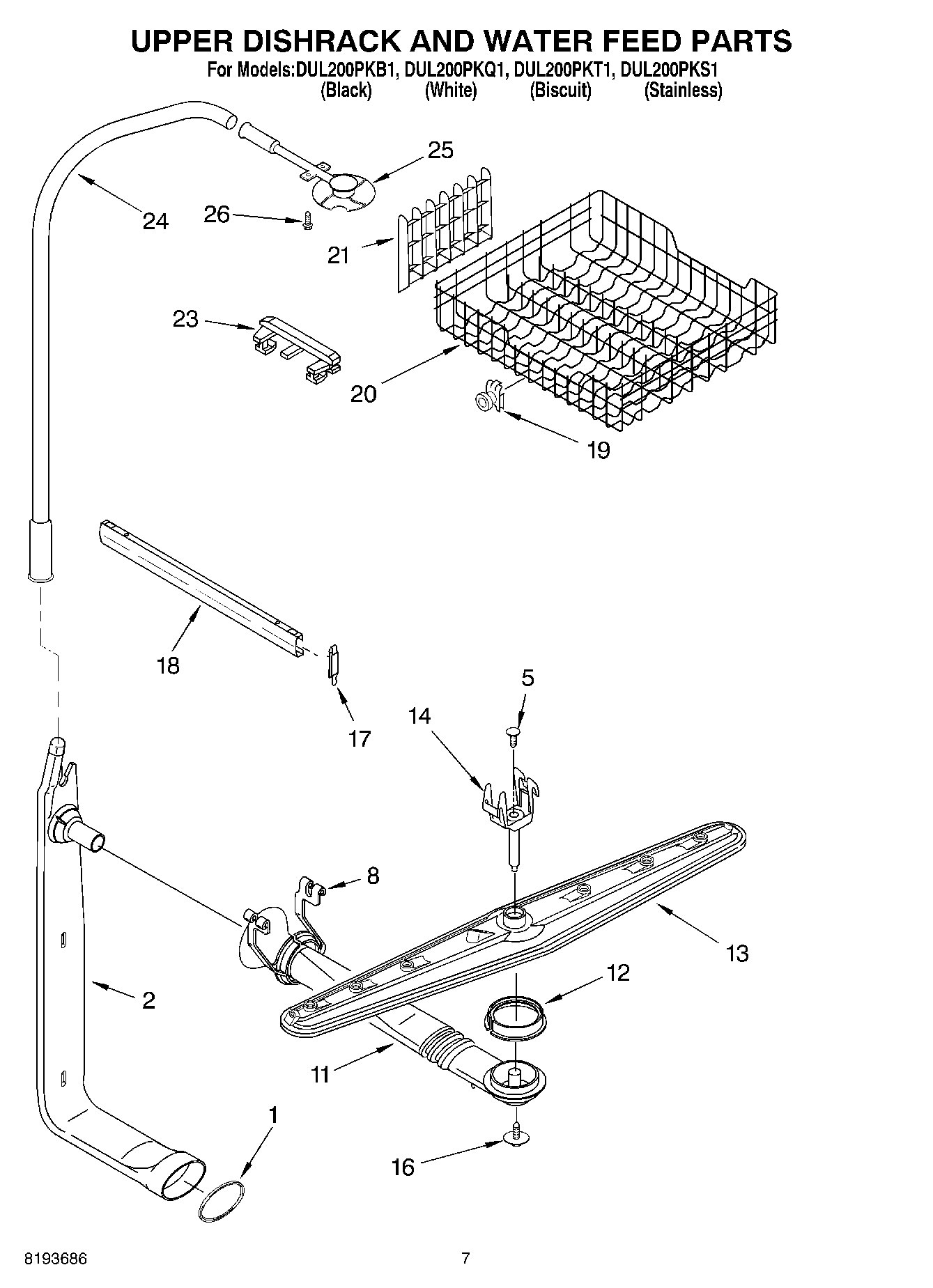 UPPER DISHRACK AND WATER FEED PARTS

For Models:DUL200PKB1, DUL200PKQ1, DUL200PKT1, DUL200PKS1
(Black) (White) (Biscuit) (Stainless)

25
24
26
21
23
20
19
18
17
5
14
8
13
12
2
11
1
16

8193686

7