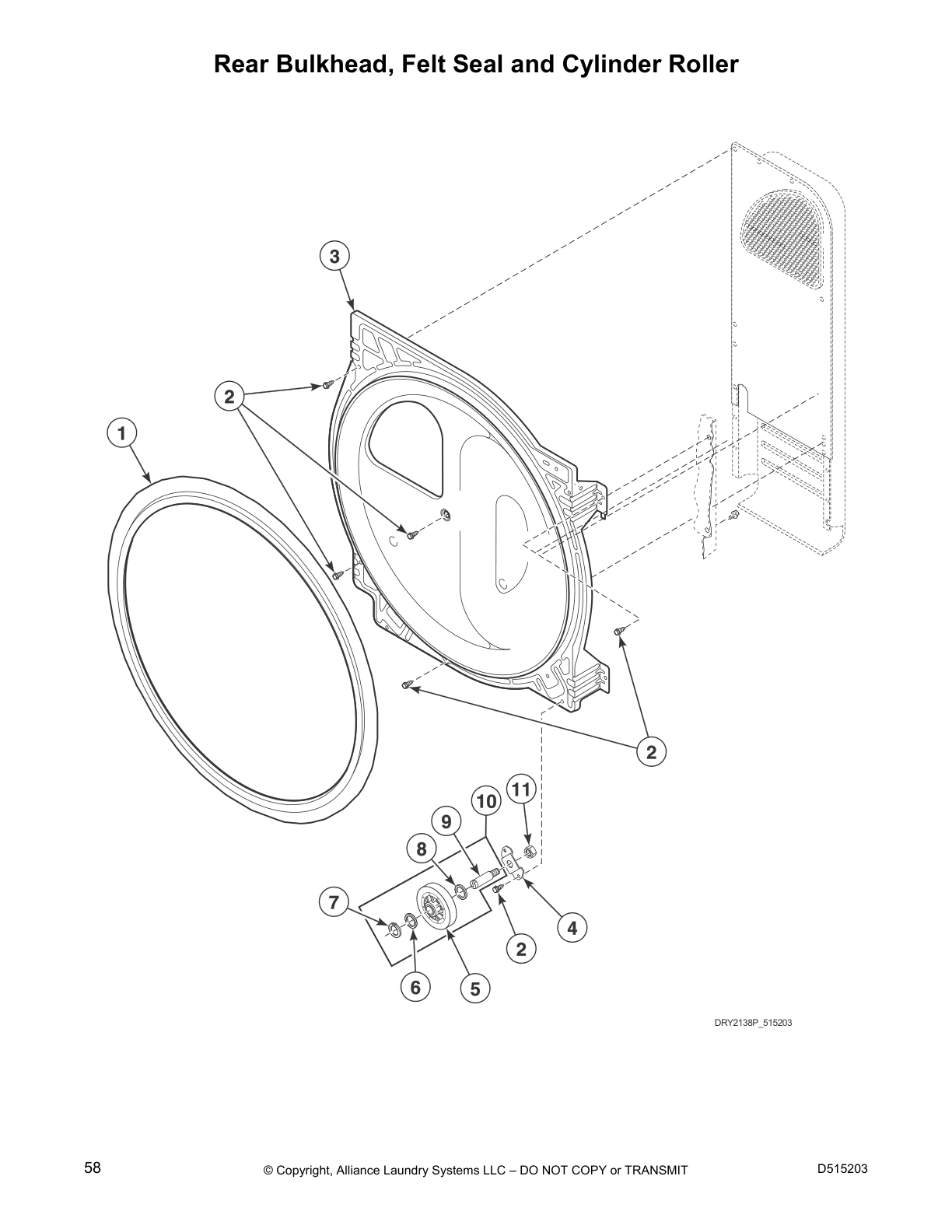 Rear Bulkhead, Felt Seal and Cylinder Roller

3

2

1

2

11

10

9

8

7

4

2

6

5

DRY2138P_515203

58

© Copyright, Alliance Laundry Systems LLC – DO NOT COPY or TRANSMIT

D515203