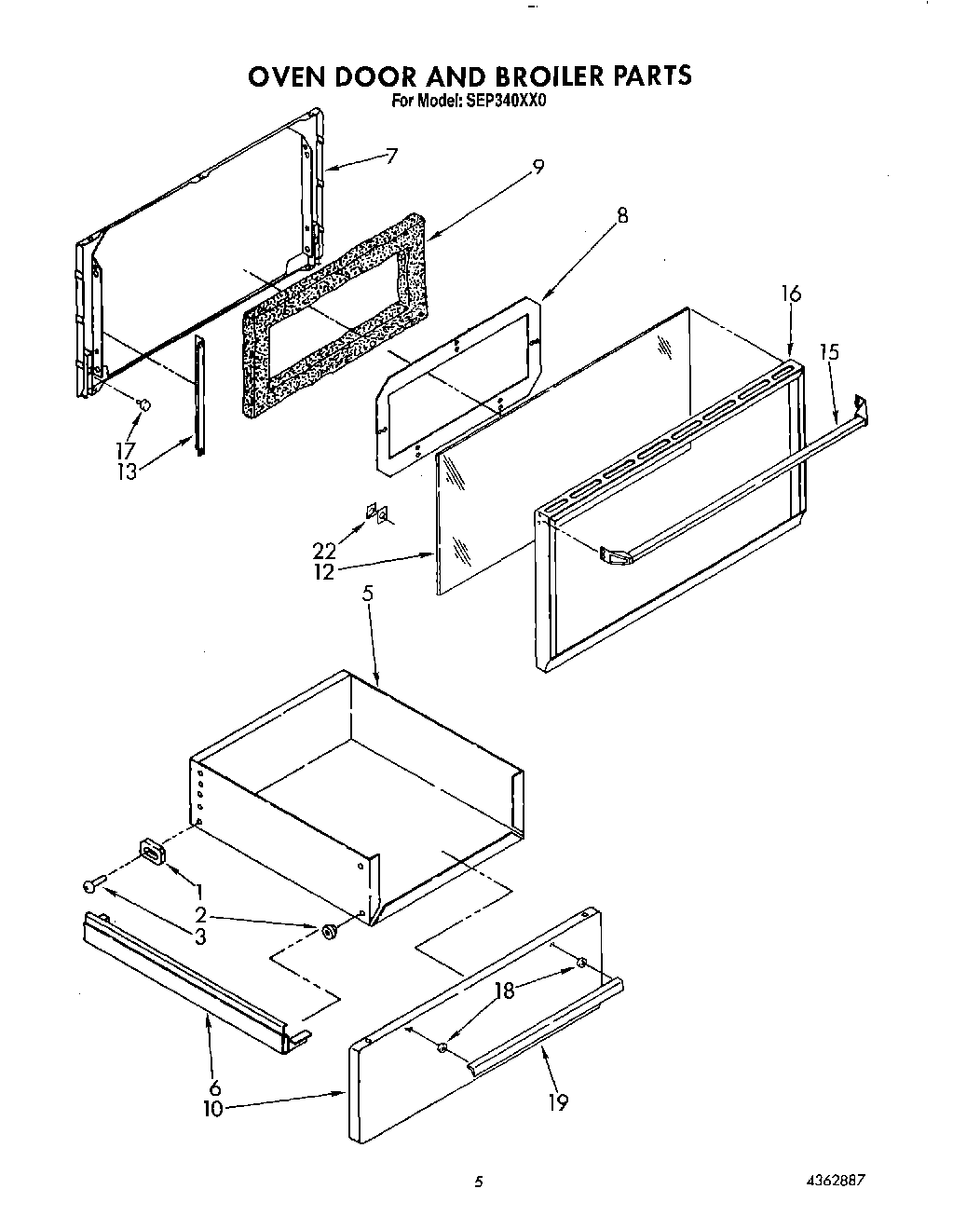 OVEN DOOR AND BROILER PARTS
For Model: SEP340XX0

7
9
8
16
15
17
13
22
12
5
1
2
3
18
6
10
19

5

4362887