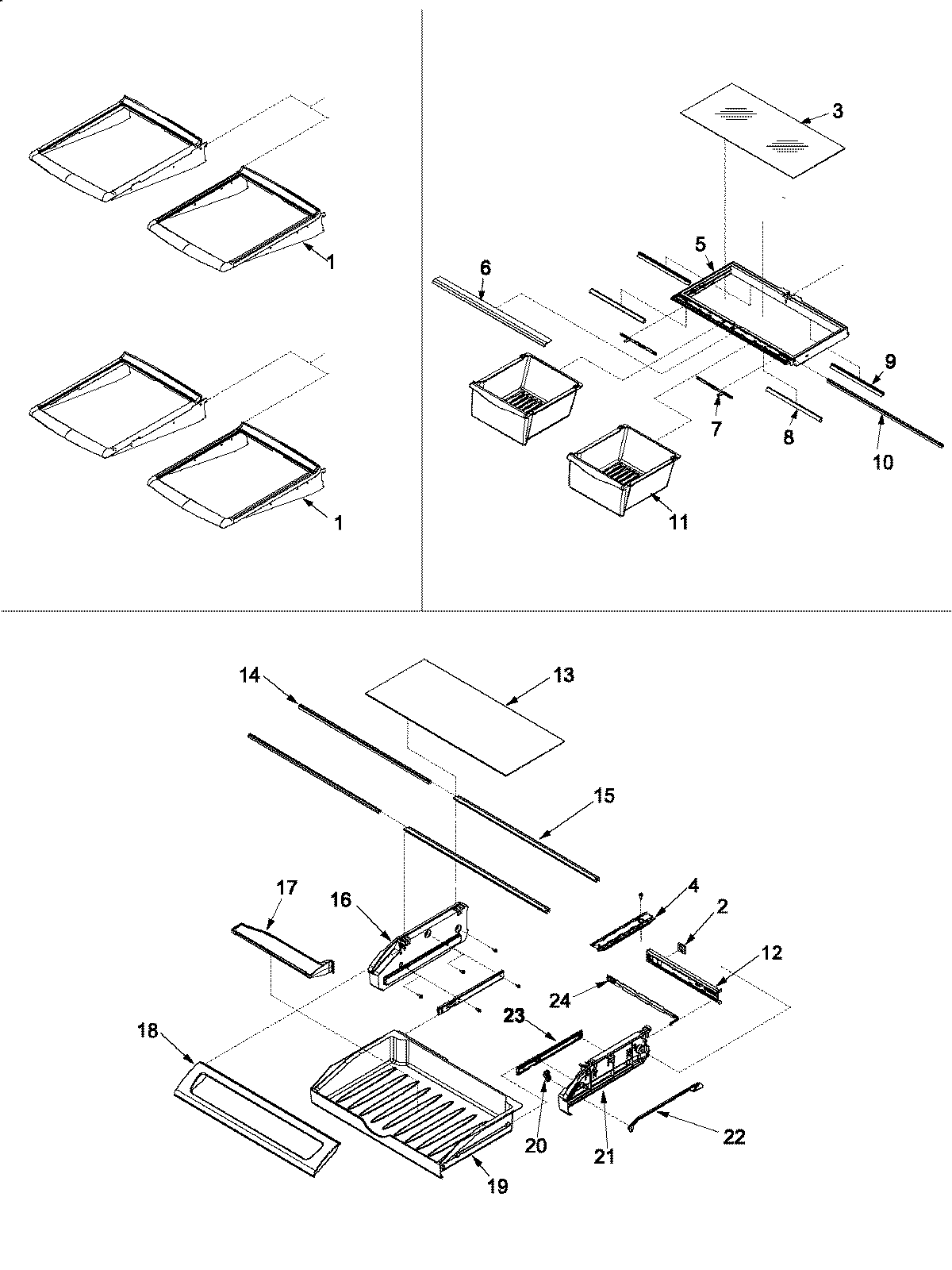 1
1
3
5
6
9
7
8
10
11
14
13
15
17
16
4
2
12
24
23
18
20
21
22
19