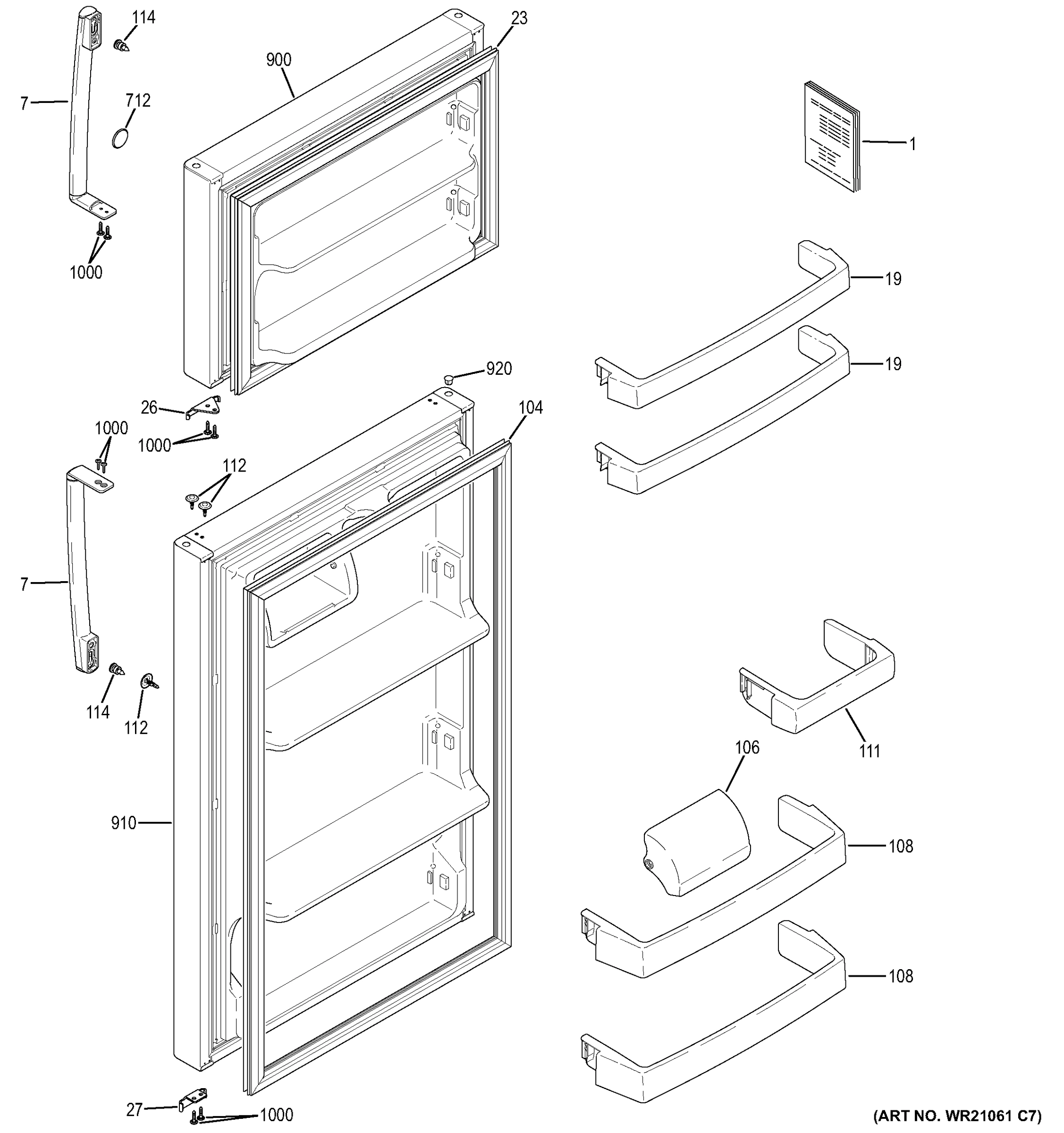 114
23
900
7
712
1
1000
19
19
920
26
104
1000
1000
112
7
114
112
111
106
910
108
108
27
1000
(ART NO. WR21061 C7)