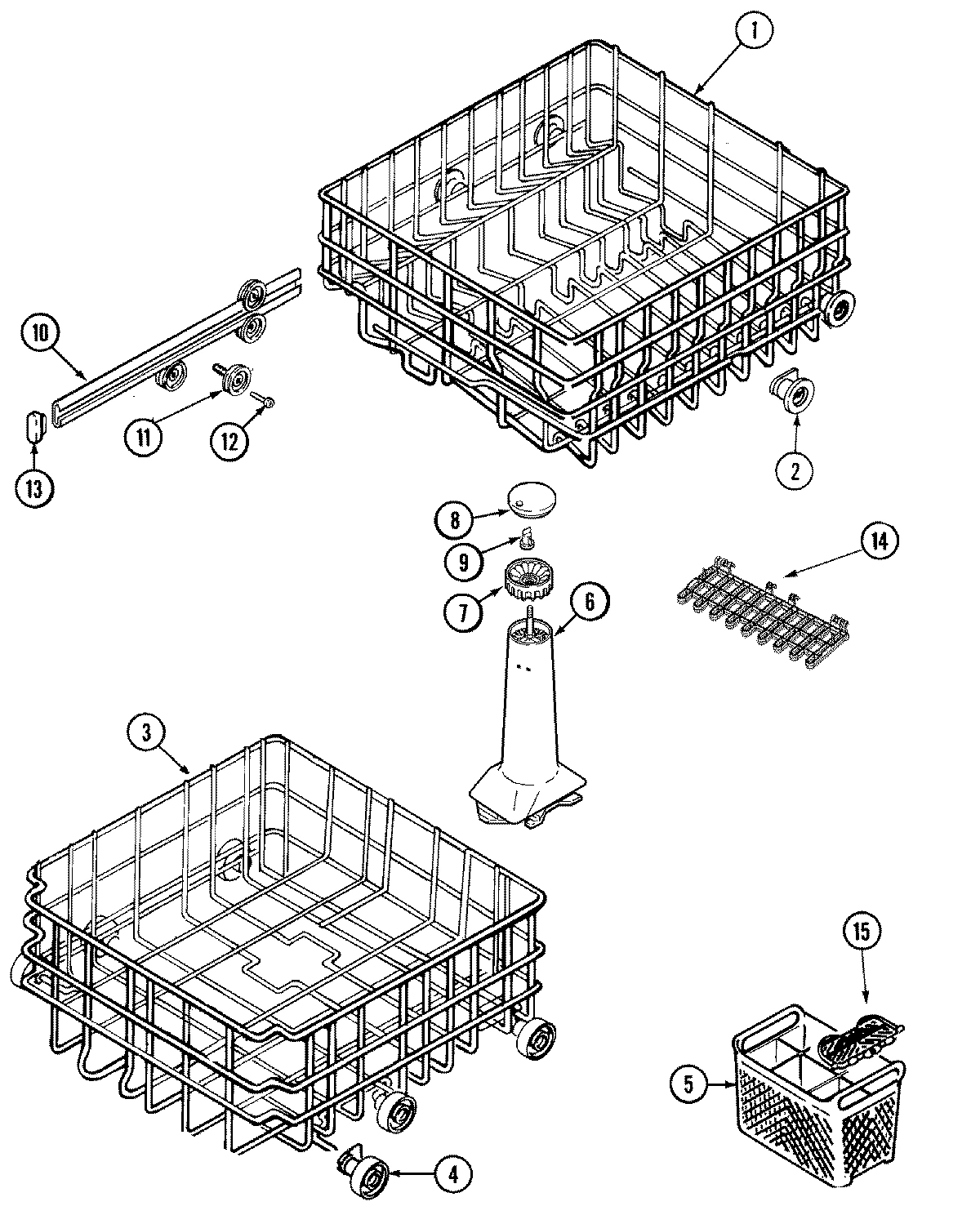 1
10
11
12
13
2
8
9
7
6
14
3
15
5
4