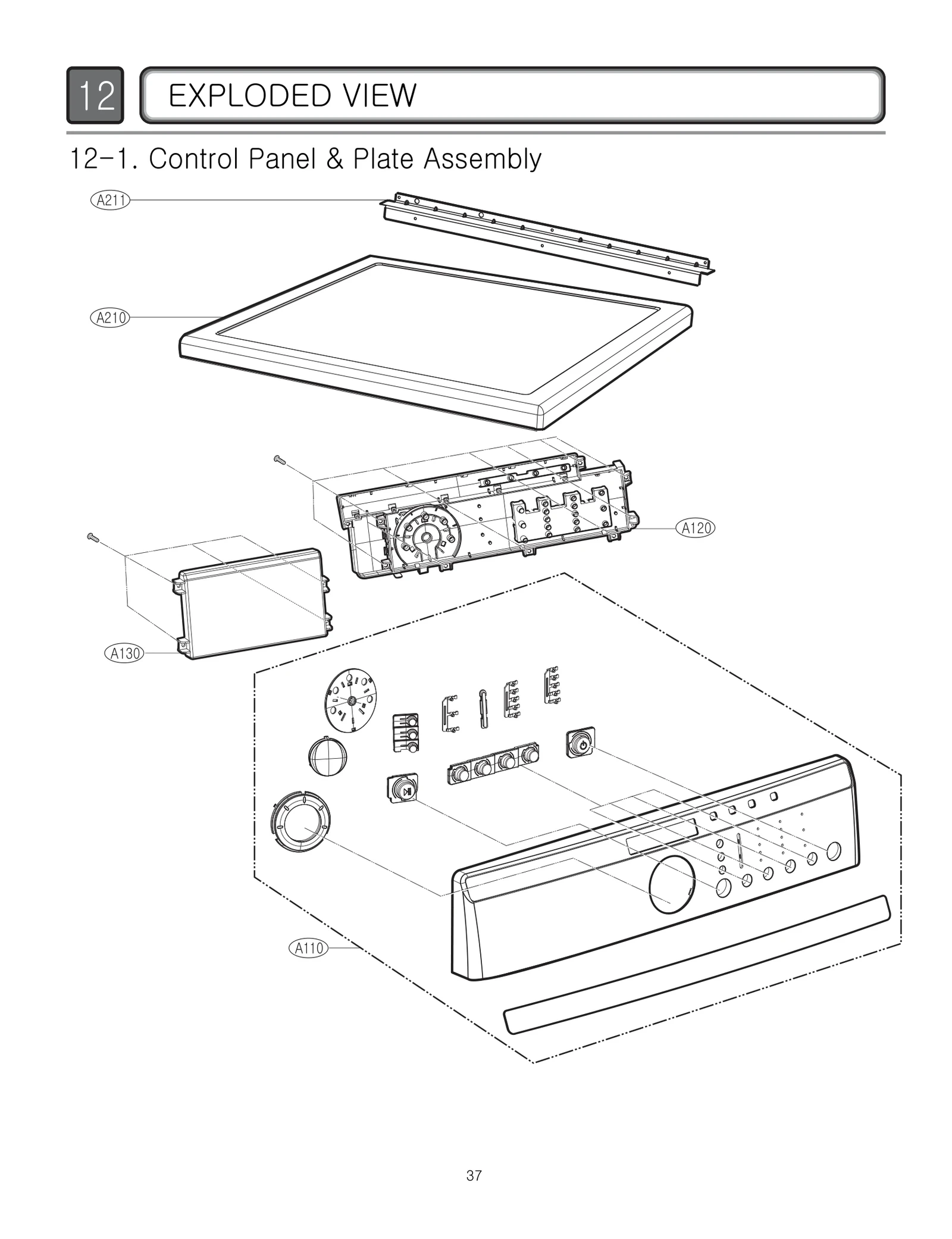 12

EXPLODED VIEW

12-1. Control Panel & Plate Assembly

A211

A210

A120

A130

A110

37