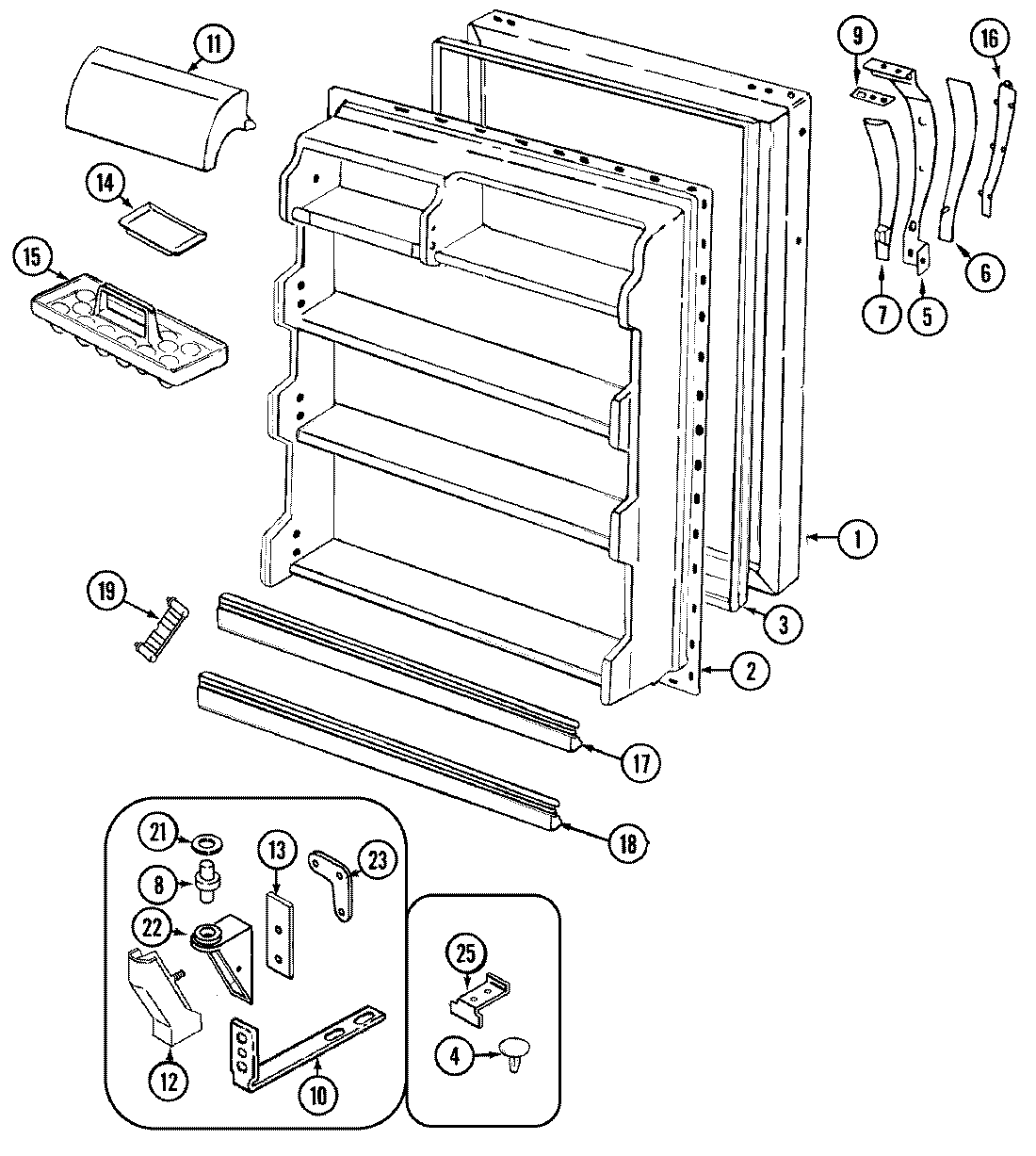 11
9
16
14
15
6
7
5
1
19
3
2
17
18
21
13
23
8
22
25
4
12
10