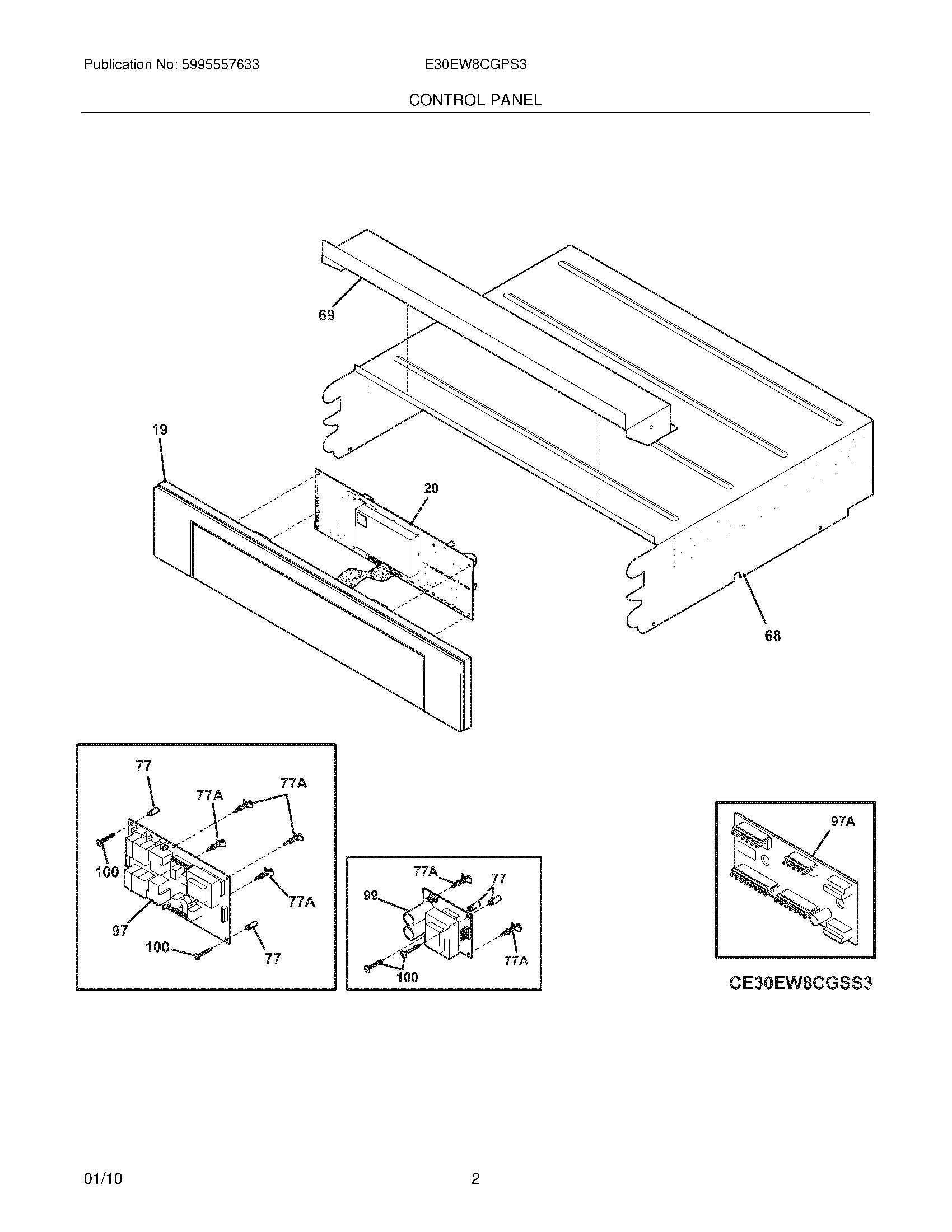 Publication No: 5995557633

E30EW8CGPS3

CONTROL PANEL

69

19

20

68

77

77A

77A

100

77A

97

100

77

77A

77

99

100

77A

97A

CE30EW8CGSS3

01/10

2