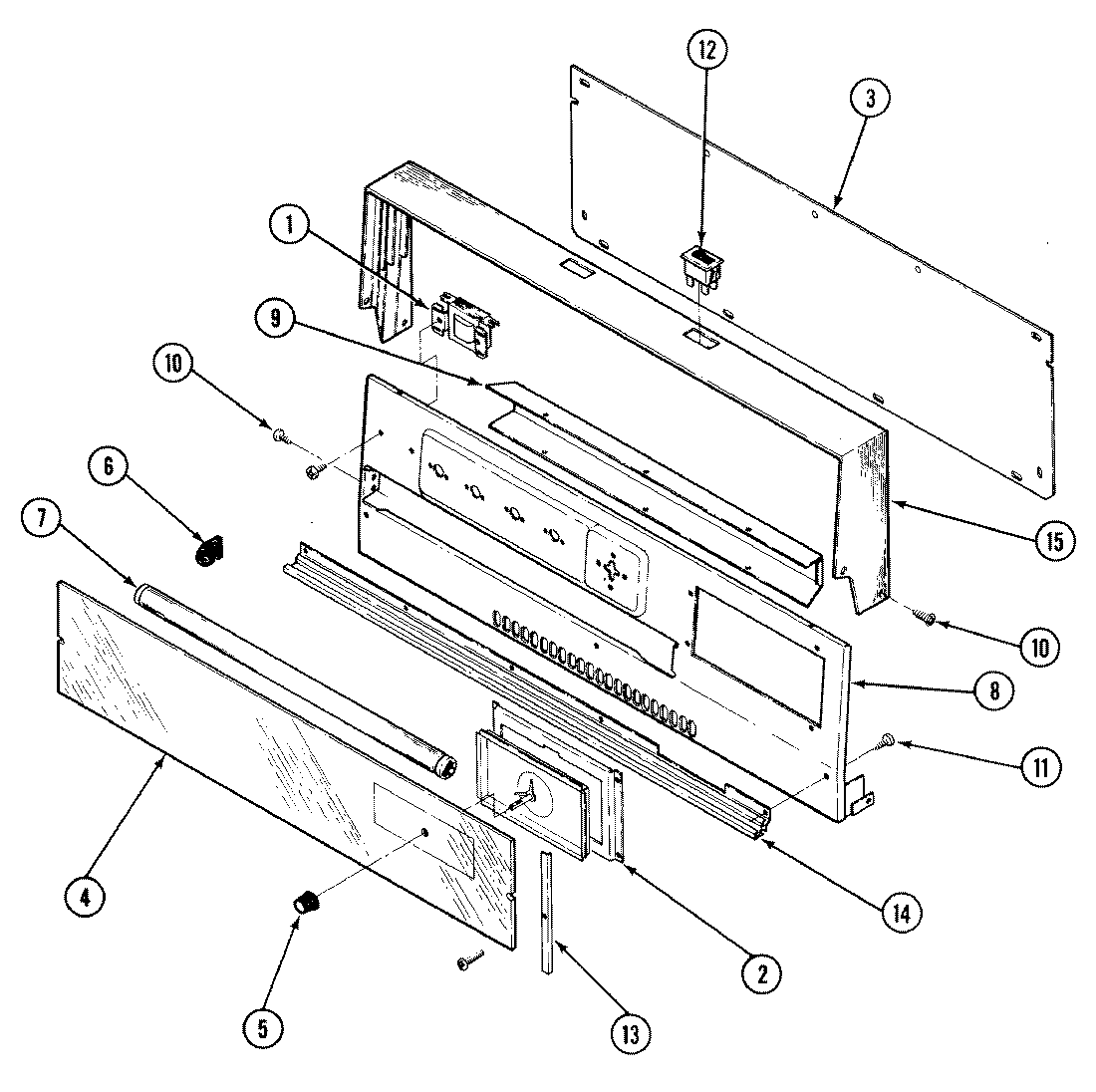 12
3
1
9
10
6
7
15
10
8
11
4
14
2
5
13