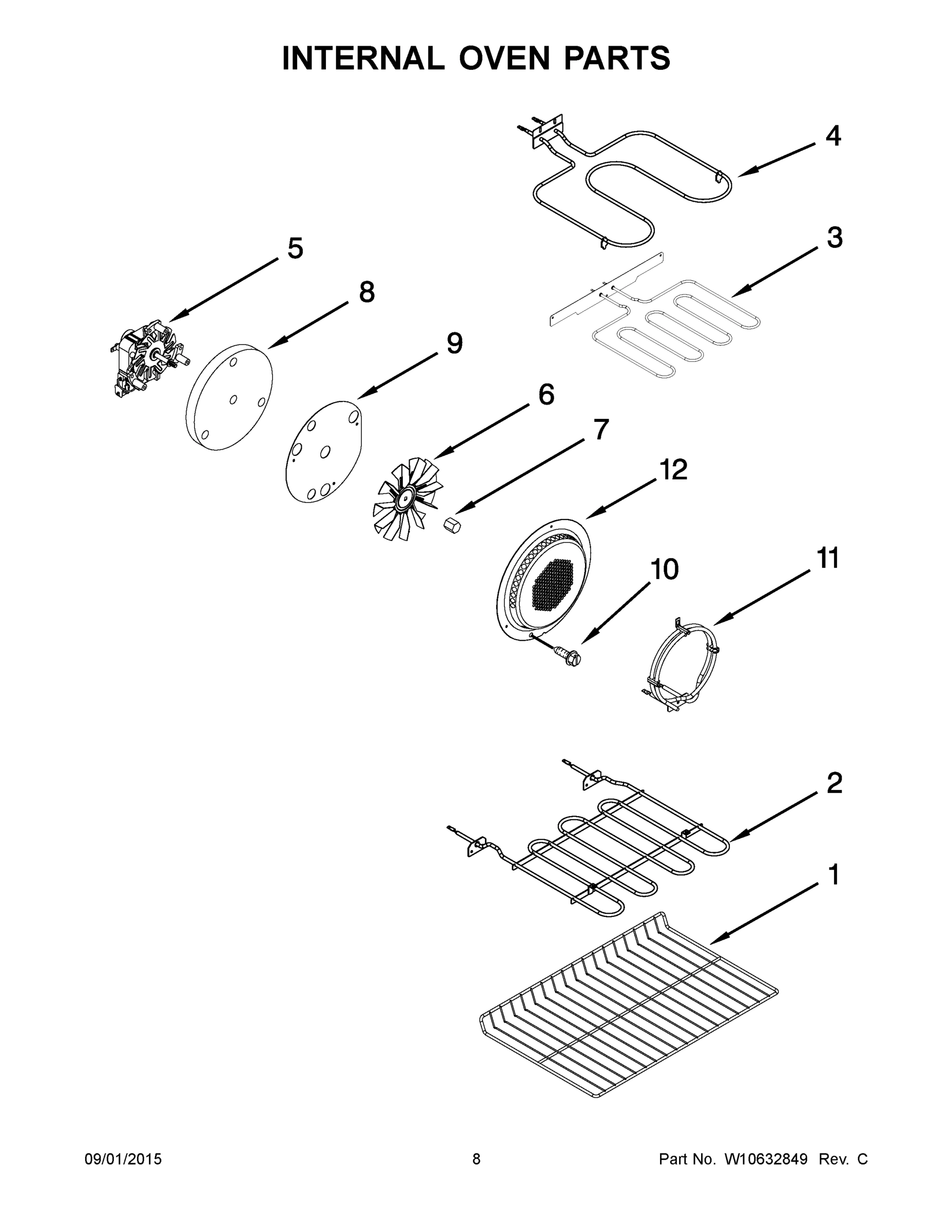 INTERNAL OVEN PARTS

4

3

5

8

9

6

7

12

10

11

2

1

09/01/2015    8    Part No. W10632849 Rev. C