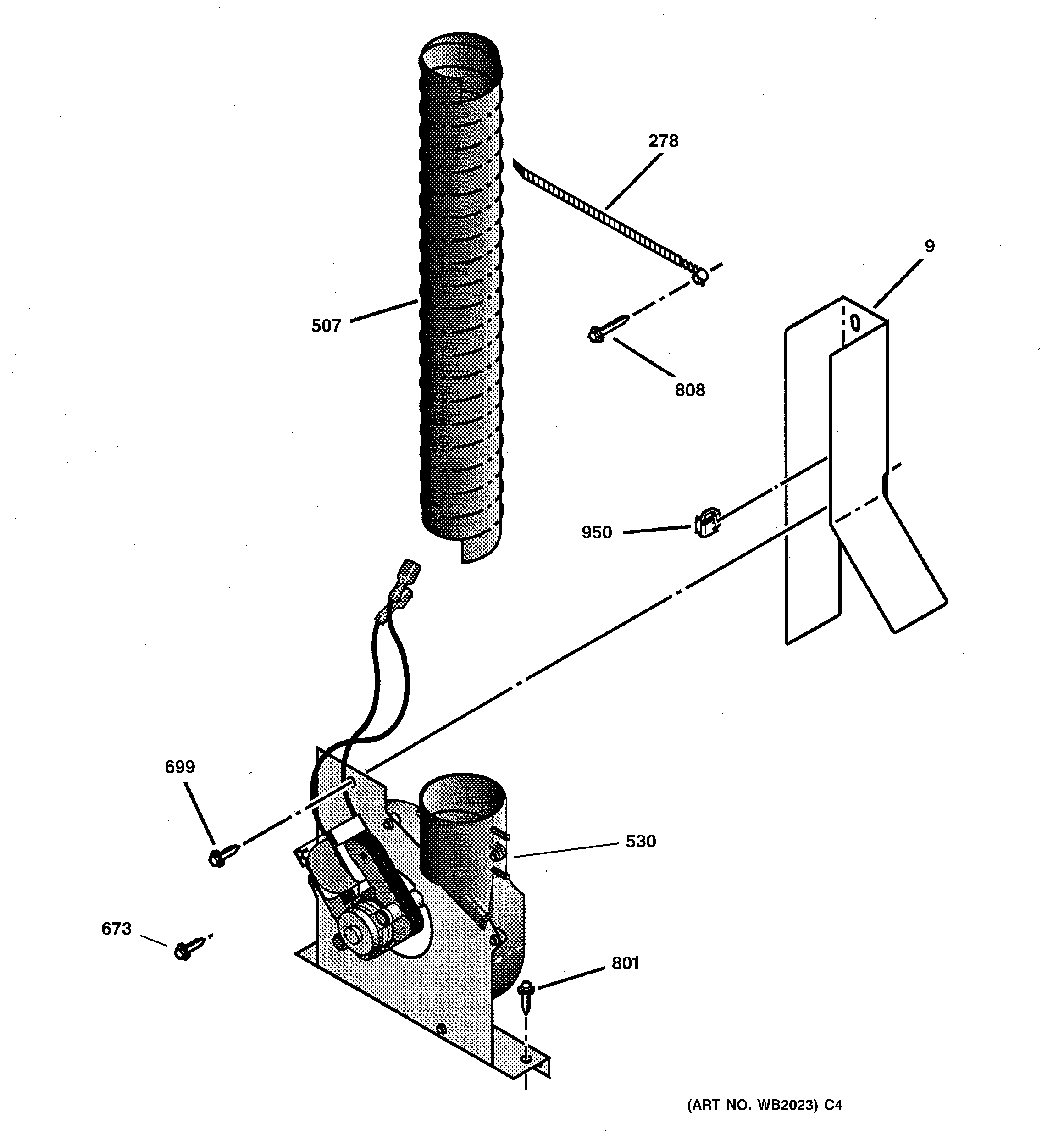 278

9

507

808

950

699

530

673

801

(ART NO. WB2023) C4