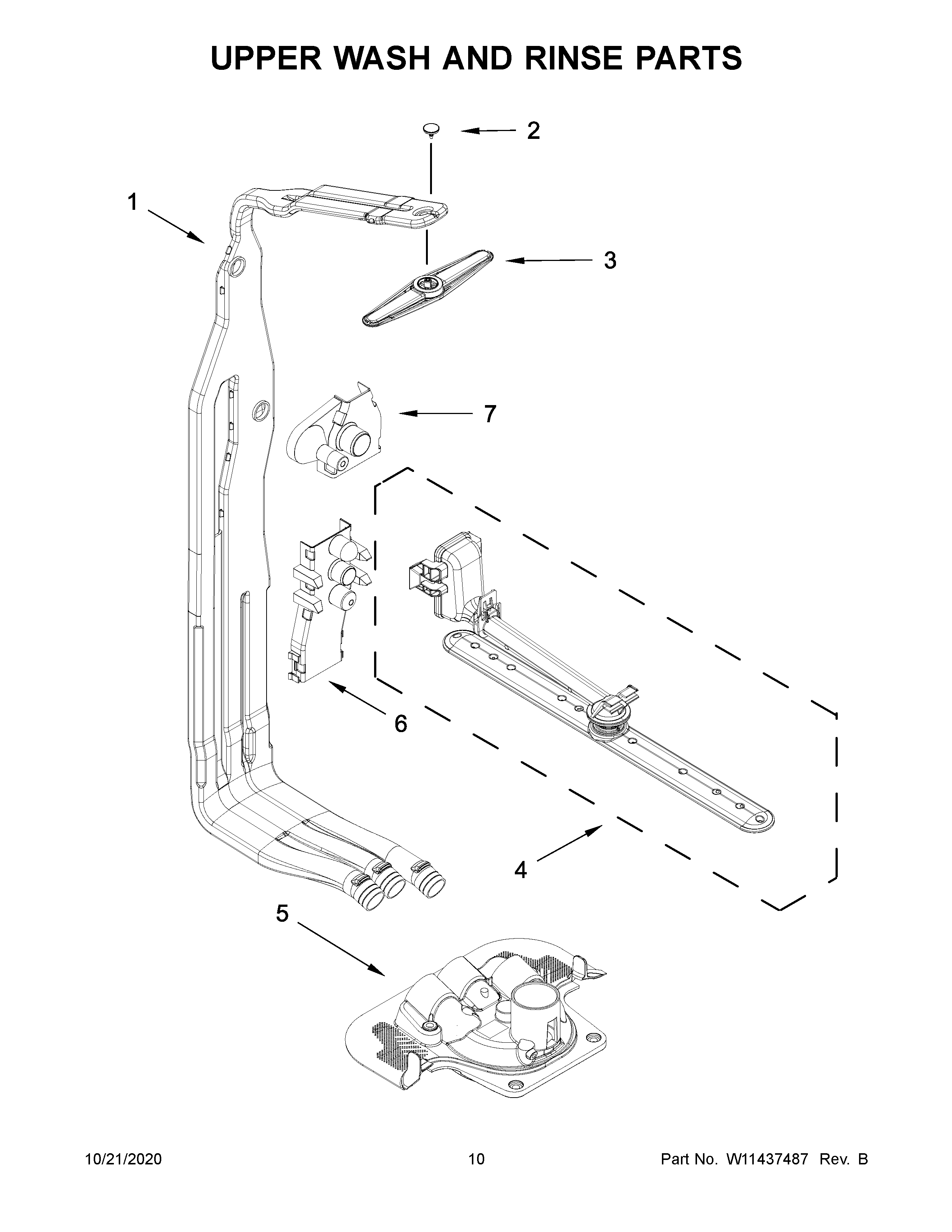 UPPER WASH AND RINSE PARTS

2

1

3

7

6

4

5

10/21/2020 10 Part No. W11437487 Rev. B