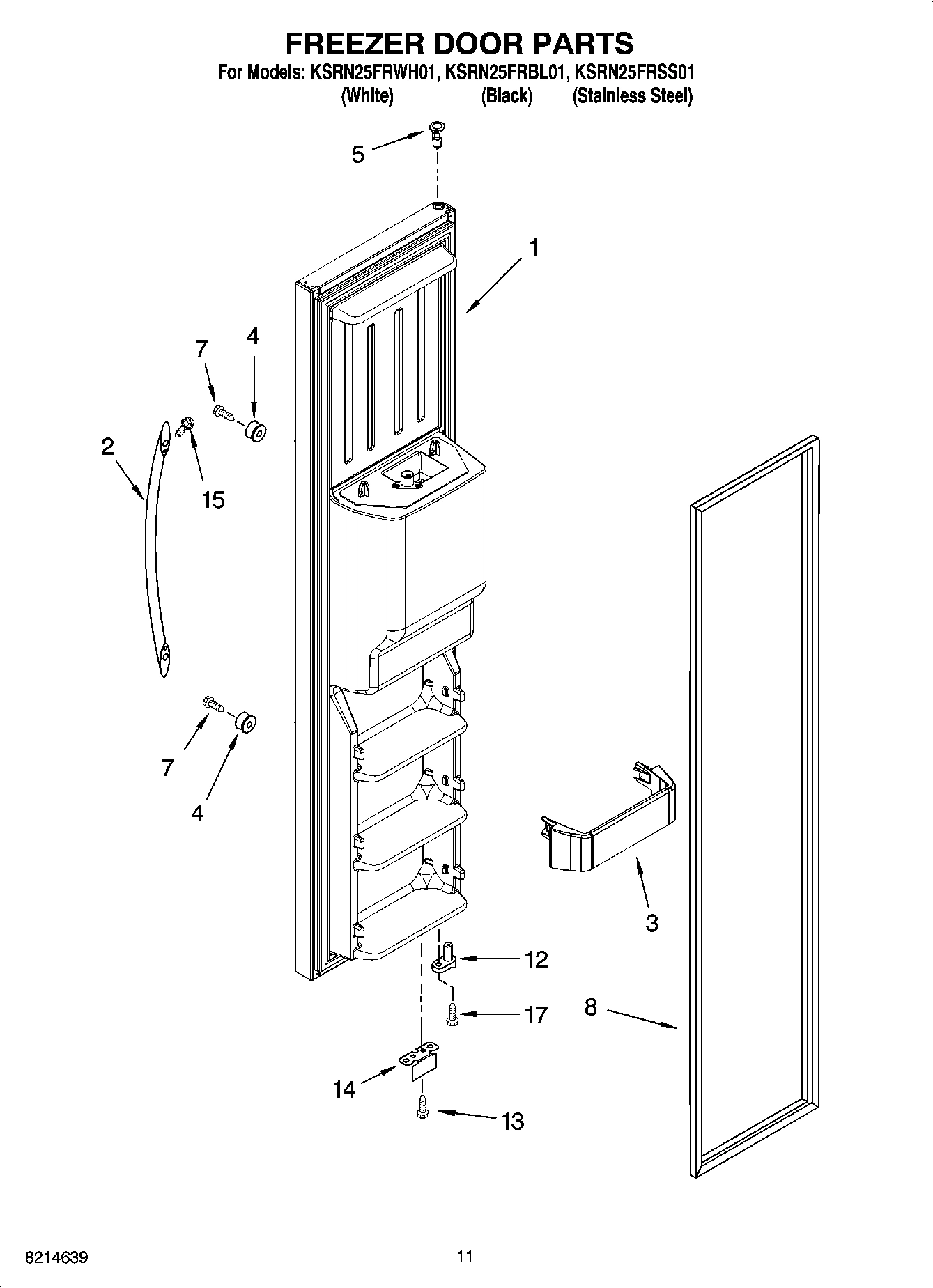 FREEZER DOOR PARTS

For Models: KSRN25FRWH01, KSRN25FRBL01, KSRN25FRSS01
(White) (Black) (Stainless Steel)

5

1

7

4

2

15

7

4

3

12

17

8

14

13

8214639

11