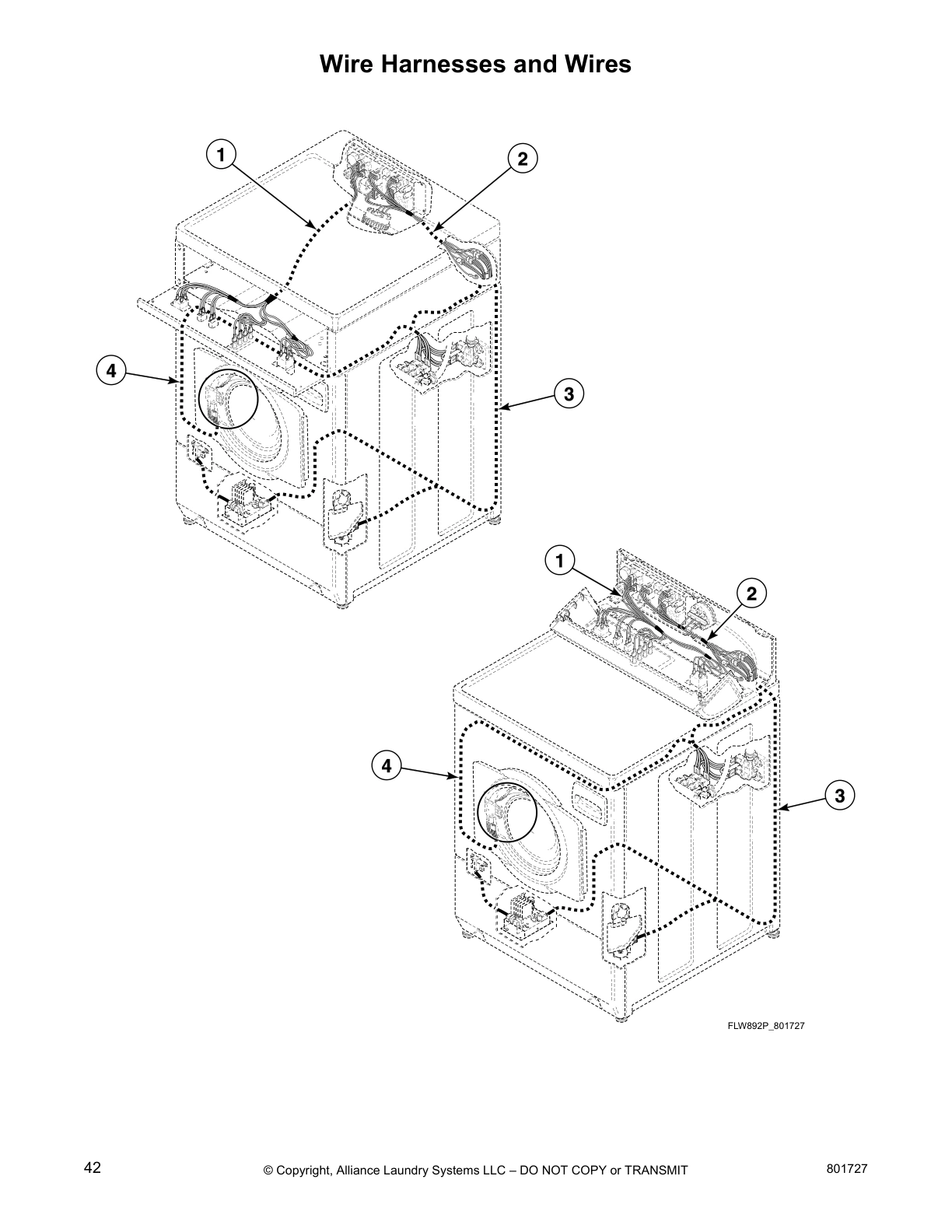 Wire Harnesses and Wires

1
2
4
3

1
2
4
3

FLW892P_801727

42 © Copyright, Alliance Laundry Systems LLC – DO NOT COPY or TRANSMIT 801727