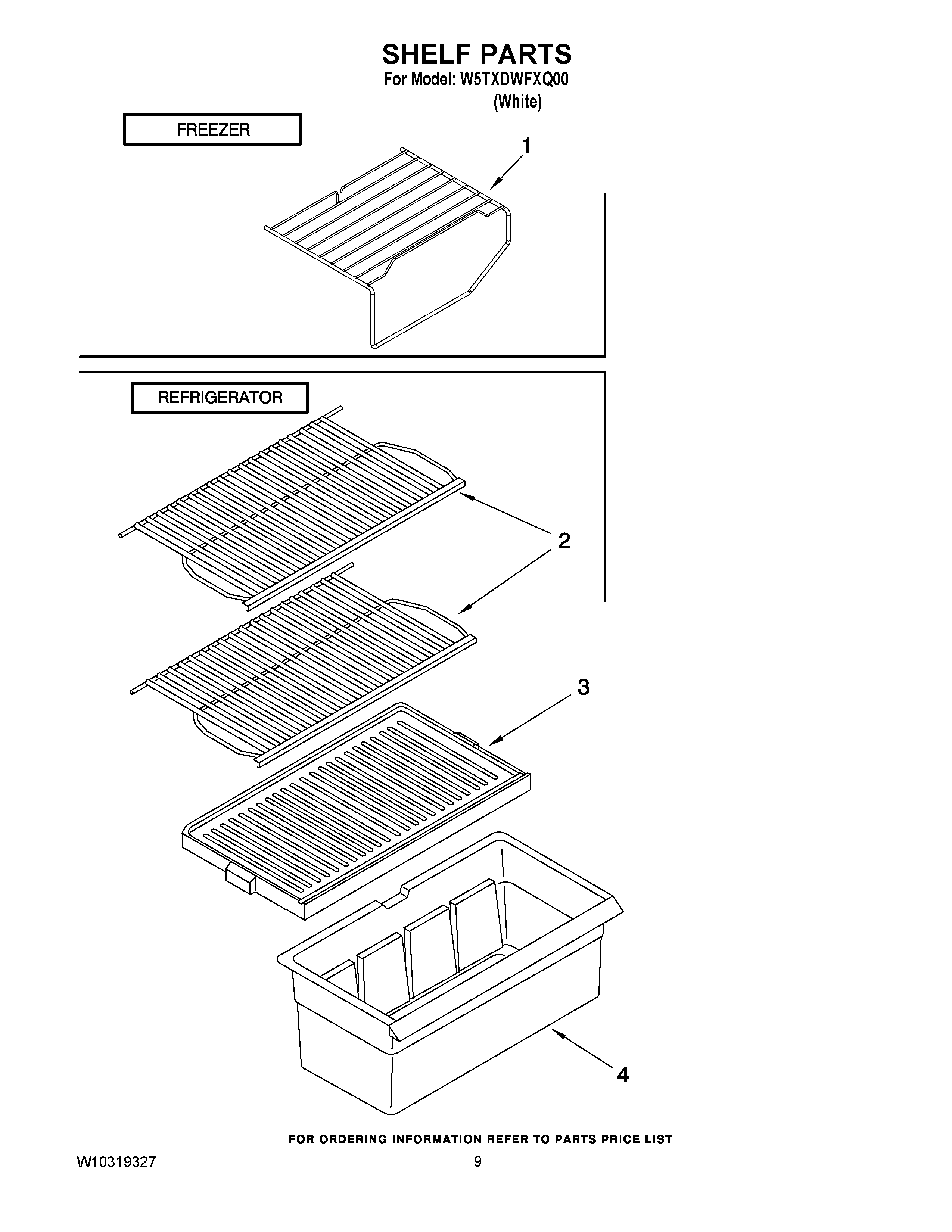 SHELF PARTS
For Model: W5TXDWFXQ00
(White)

FREEZER

1

REFRIGERATOR

2

3

4

FOR ORDERING INFORMATION REFER TO PARTS PRICE LIST

W10319327

9