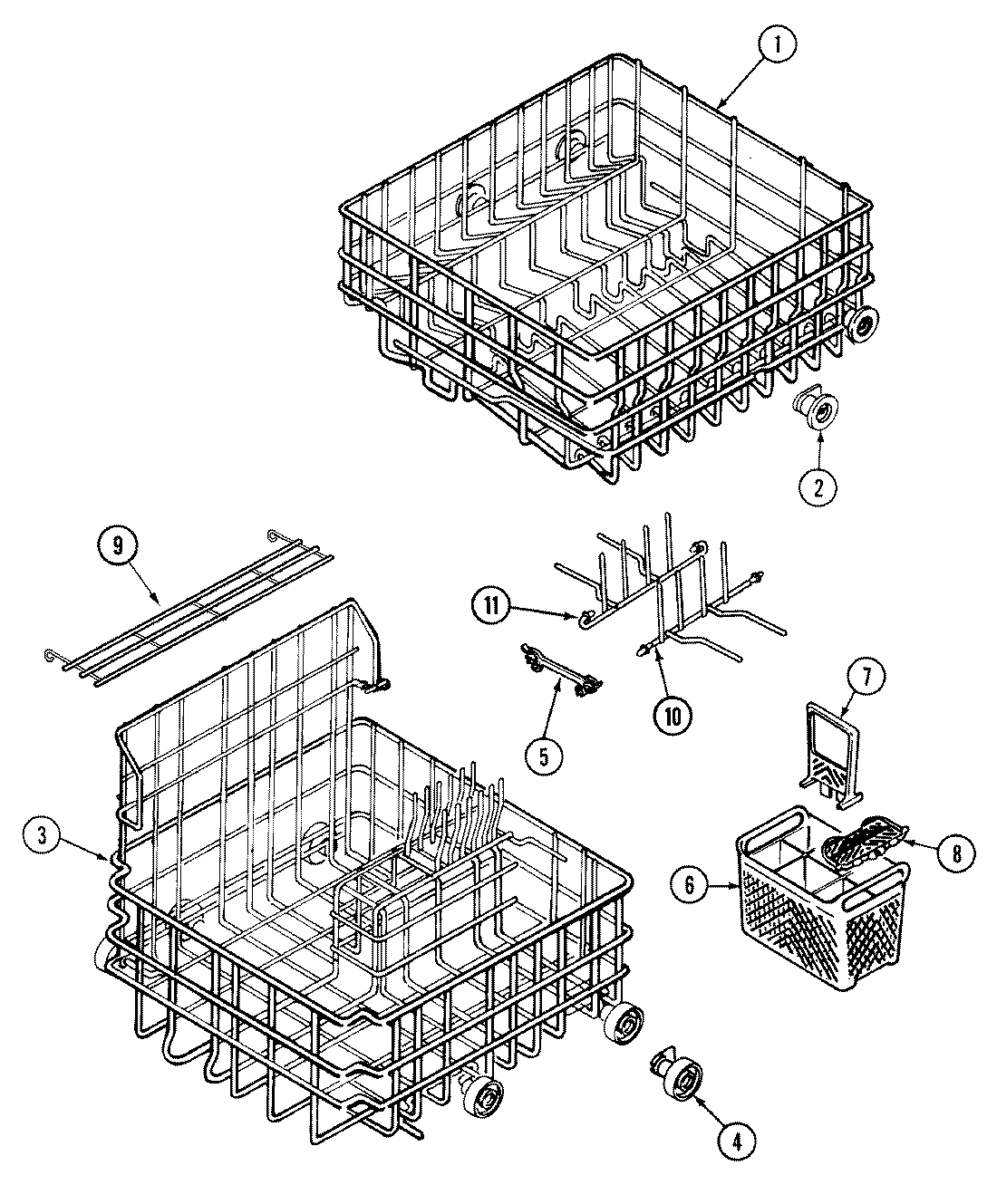 1
2
9
11
10
5
7
3
8
6
4