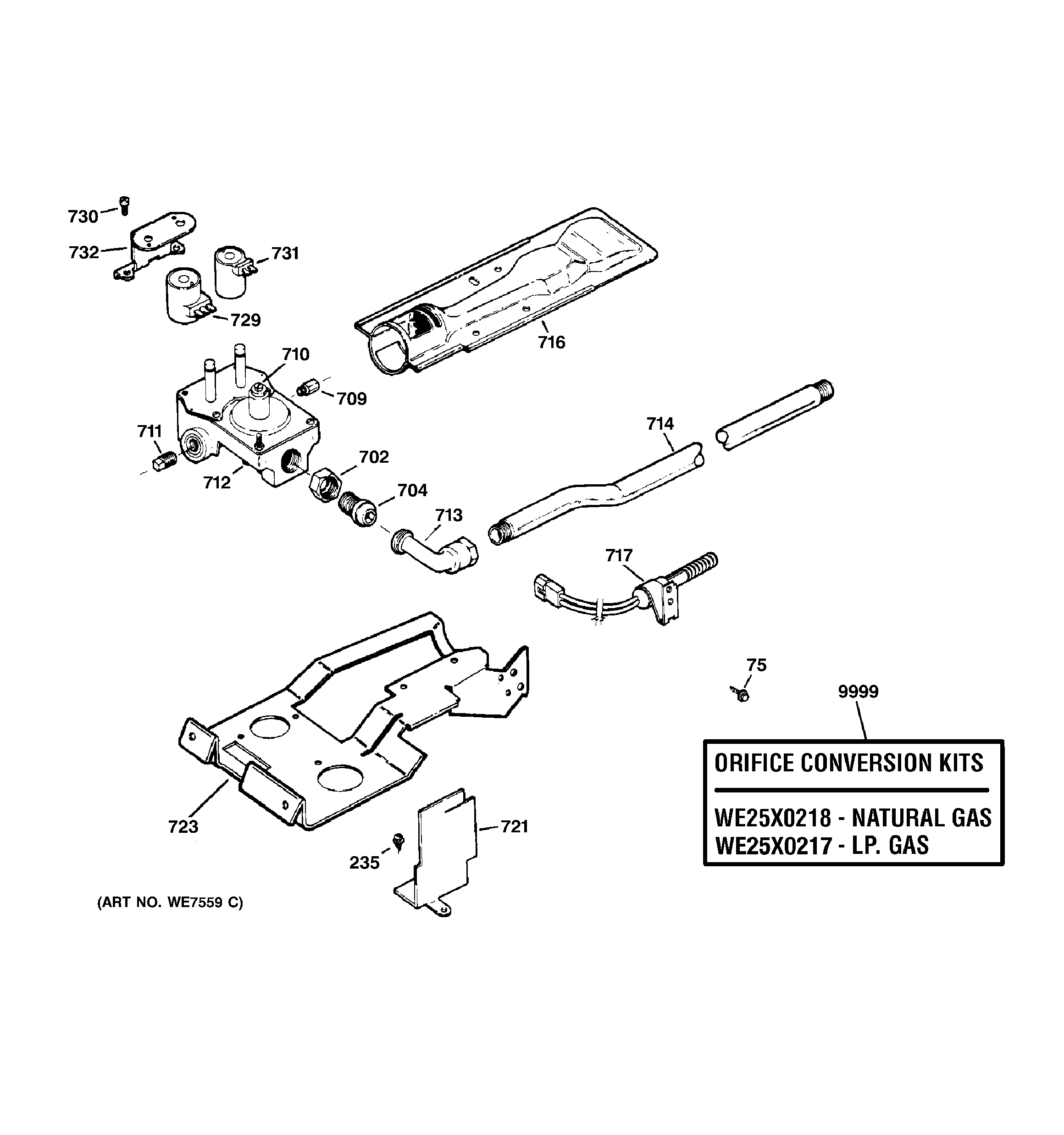 730
732
731
729
716
710
709
711
712
702
704
713
714
717
75
9999
ORIFICE CONVERSION KITS
WE25X0218 - NATURAL GAS
WE25X0217 - LP. GAS
723
721
235
(ART NO. WE7559 C)