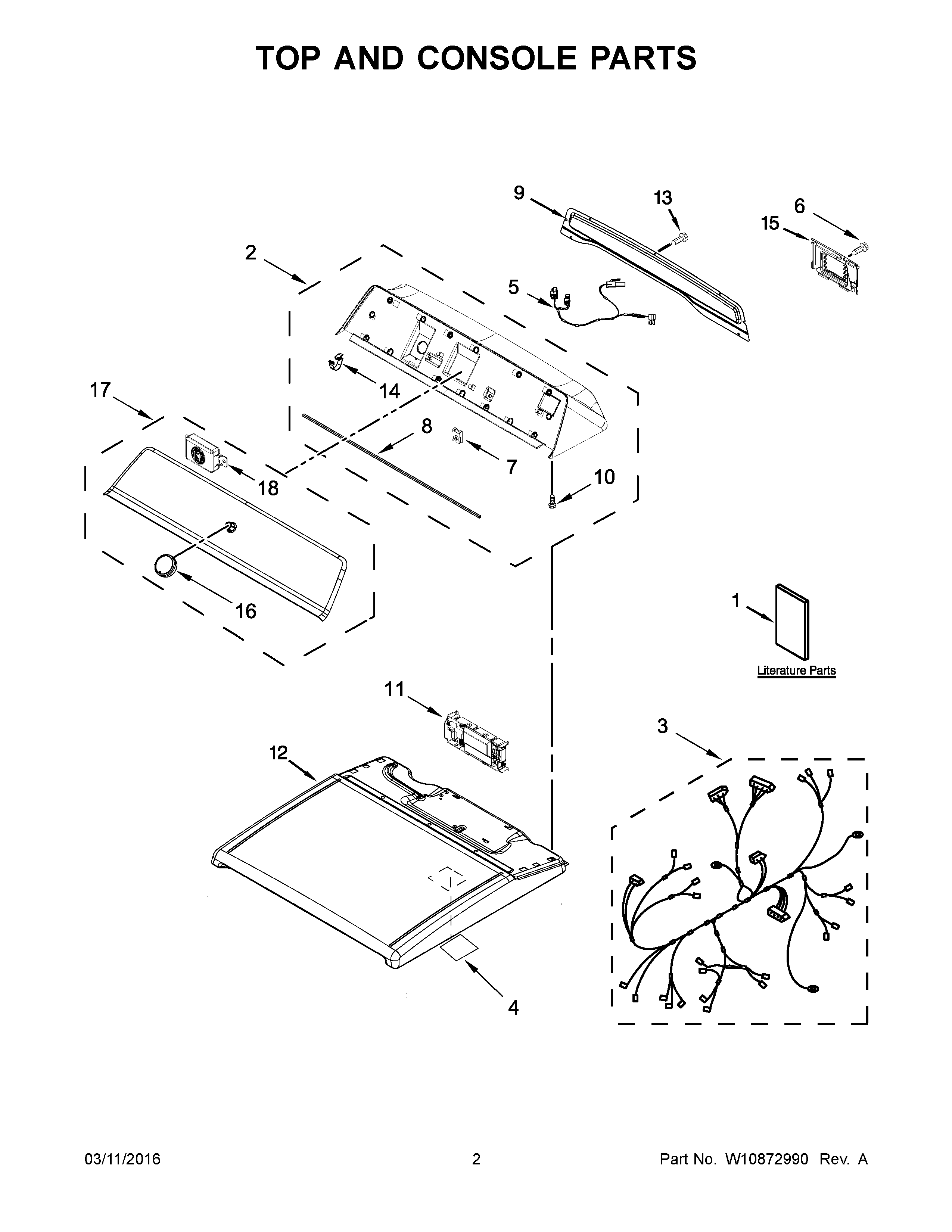 TOP AND CONSOLE PARTS

9
13
6
15
2
5
14
17
8
7
18
10
16
1
Literature Parts
11
3
12
4

03/11/2016
2
Part No. W10872990 Rev. A